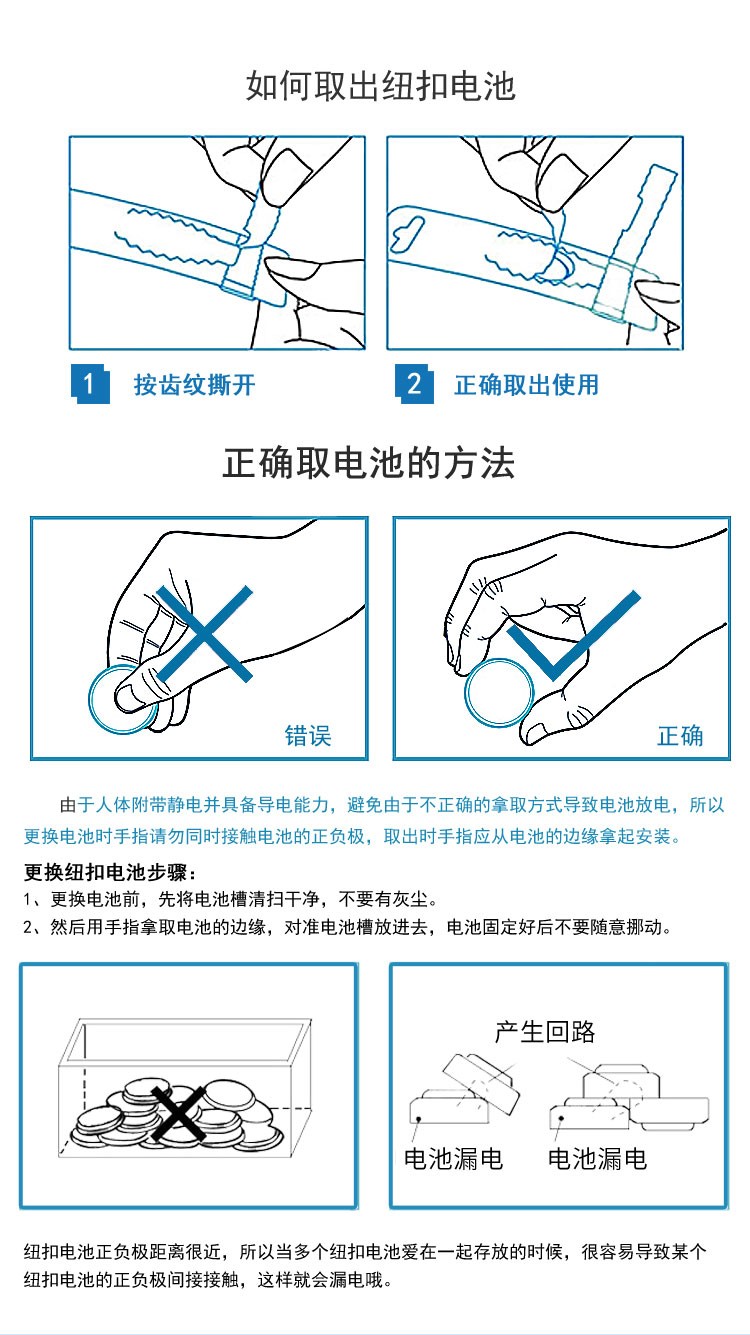 如何取出纽扣电池

1 按齿纹撕开

2 正确取出使用

正确取电池的方法

错误

正确

由于人体附带静电并具备导电能力，避免由于不正确的拿取方式导致电池放电，所以更换电池时手指请勿同时接触电池的正负极，取出时手指应从电池的边缘拿起安装。

更换纽扣电池步骤：
1、更换电池前，先将电池槽清扫干净，不要有灰尘。
2、然后用手指拿取电池的边缘，对准电池槽放进去，电池固定好后不要随意挪动。

产生回路

电池漏电

电池漏电

纽扣电池正负极距离很近，所以当多个纽扣电池爱在一起存放的时候，很容易导致某个纽扣电池的正负极间接接触，这样就会漏电哦。