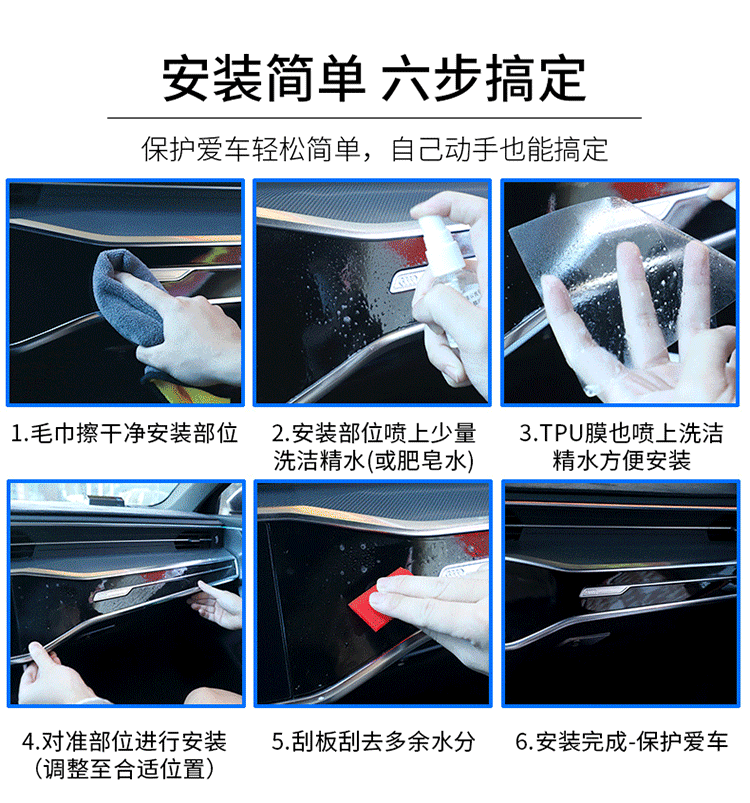 安装简单 六步搞定

保护爱车轻松简单，自己动手也能搞定

1.毛巾擦干净安装部位

2.安装部位喷上少量洗洁精水(或肥皂水)

3.TPU膜也喷上洗洁精水方便安装

4.对准部位进行安装（调整至合适位置）

5.刮板刮去多余水分

6.安装完成-保护爱车