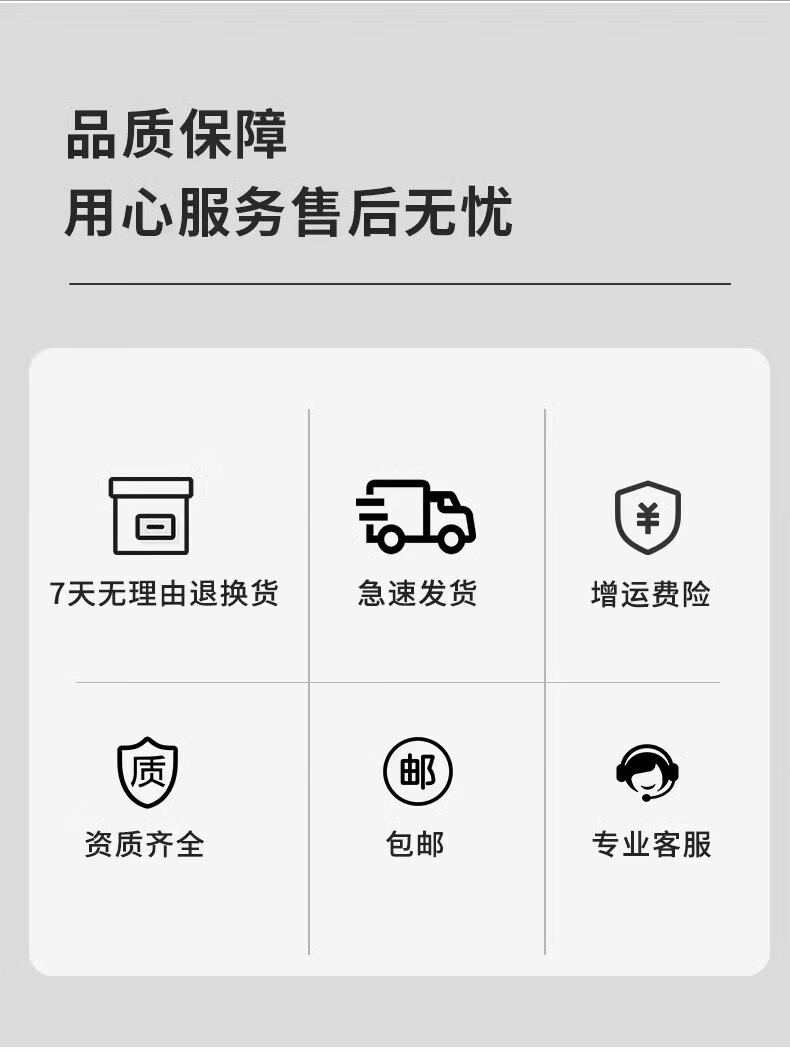 品质保障
用心服务售后无忧

7天无理由退换货

急速发货

¥
增运费险

质
资质齐全

邮
包邮

专业客服