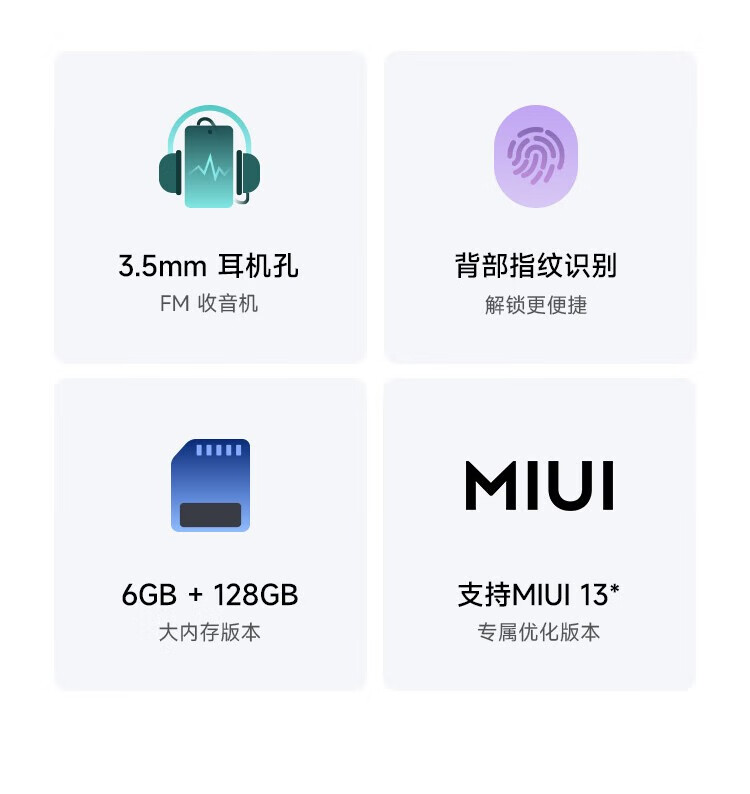 3.5mm 耳机孔
FM 收音机

背部指纹识别
解锁更便捷

6GB + 128GB
大内存版本

MIUI

支持MIUI 13*
专属优化版本