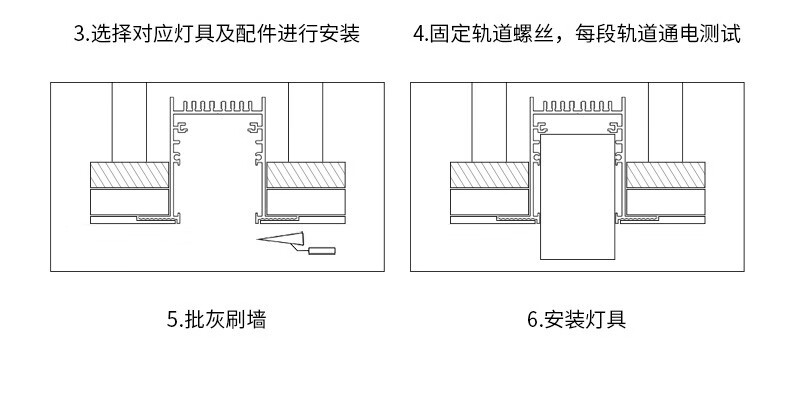 3.选择对应灯具及配件进行安装

4.固定轨道螺丝，每段轨道通电测试

5.批灰刷墙

6.安装灯具