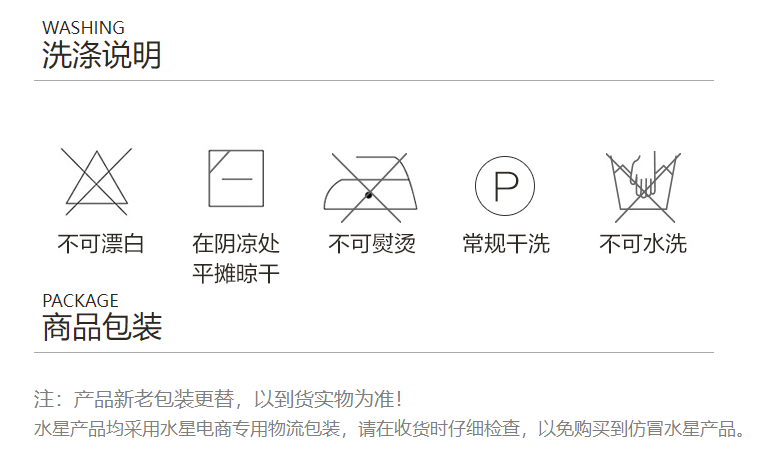 WASHING
洗涤说明

不可漂白

在阴凉处
平摊晾干

不可熨烫

P
常规干洗

不可水洗

PACKAGE
商品包装

注：产品新老包装更替，以到货实物为准！
水星产品均采用水星电商专用物流包装，请在收货时仔细检查，以免购买到仿冒水星产品。