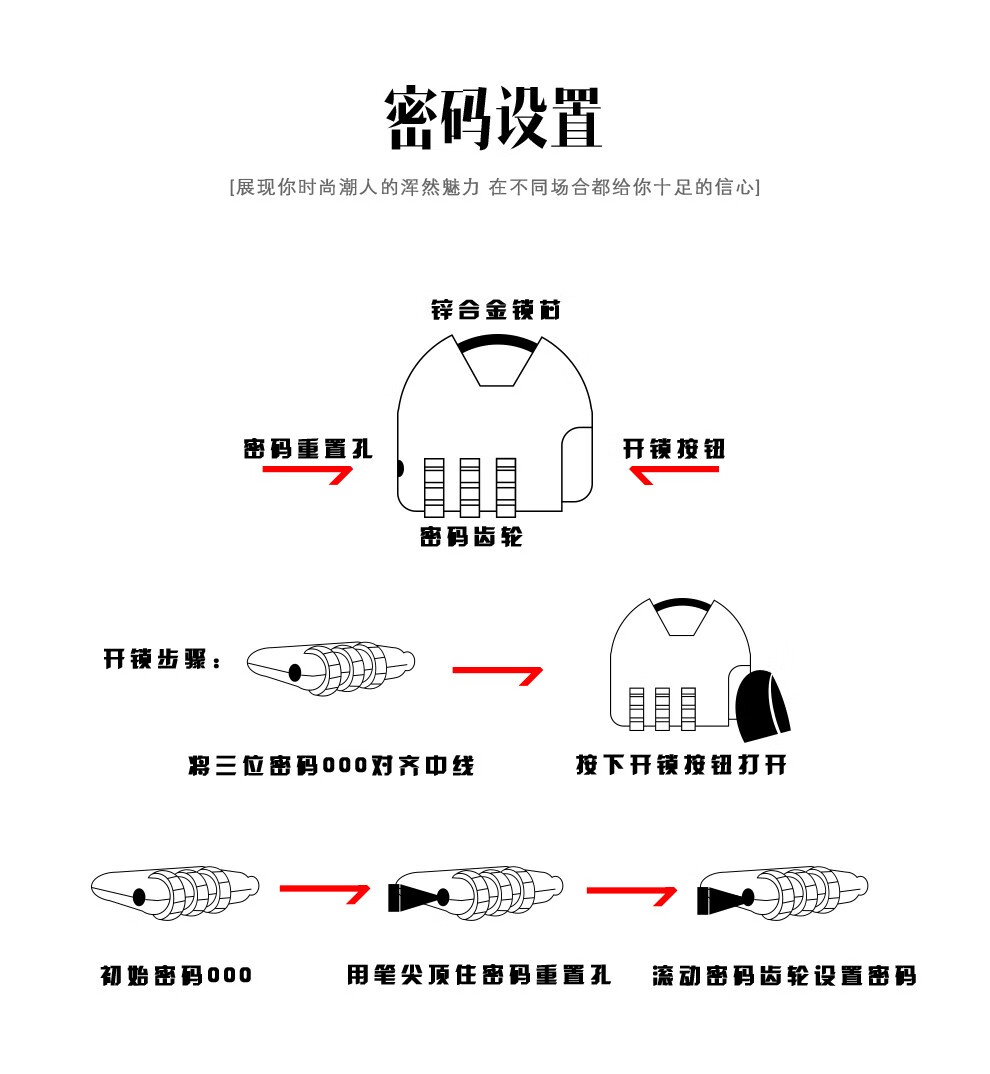 密码设置

[展现你时尚潮人的浑然魅力 在不同场合都给你十足的信心]

锌合金锁芯

密码重置孔

开锁按钮

密码齿轮

开锁步骤：

将三位密码000对齐中线

按下开锁按钮打开

初始密码000

用笔尖顶住密码重置孔

滚动密码齿轮设置密码