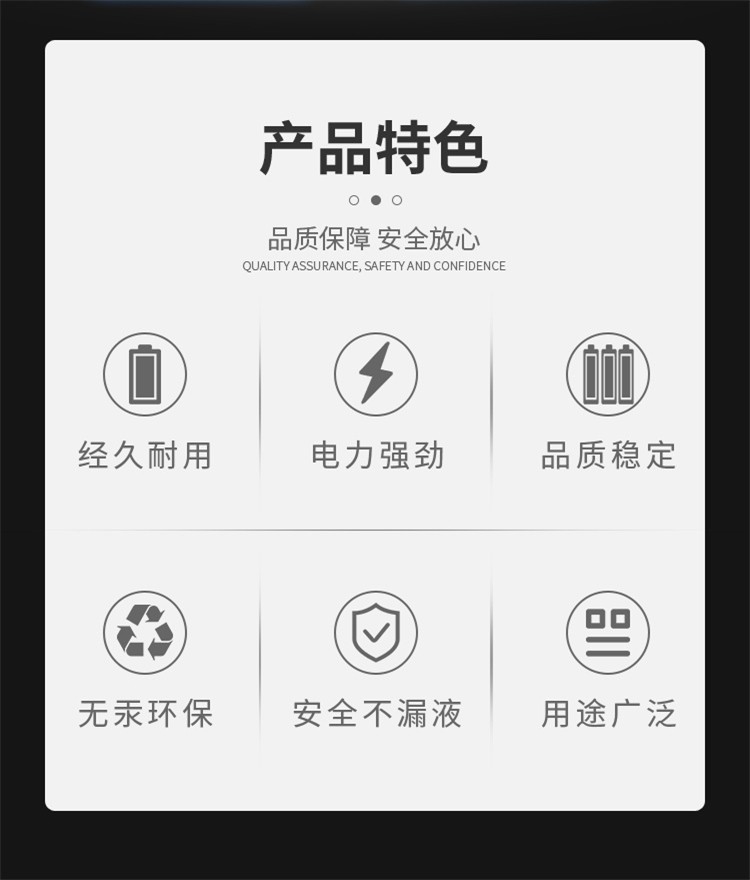 产品特色

品质保障 安全放心

QUALITY ASSURANCE, SAFETY AND CONFIDENCE

经久耐用

电力强劲

品质稳定

无汞环保

安全不漏液

用途广泛