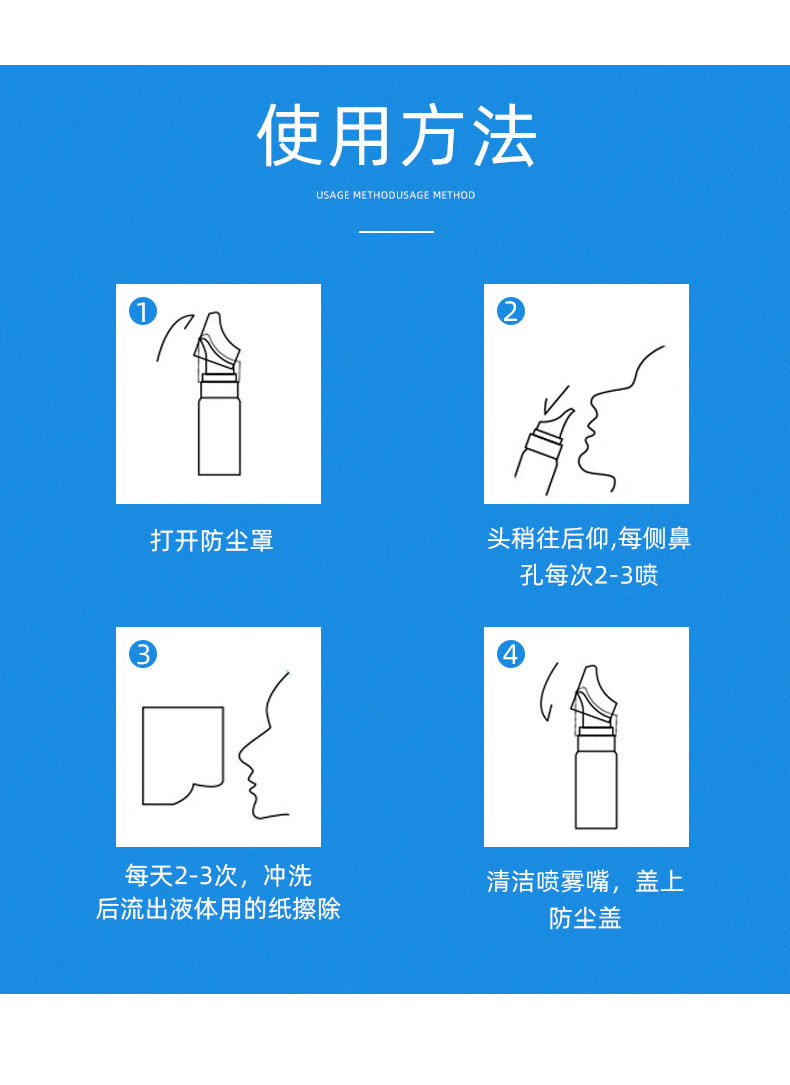 使用方法

USAGE METHODUSAGE METHOD

1

打开防尘罩

2

头稍往后仰,每侧鼻孔每次2-3喷

3

每天2-3次，冲洗后流出液体用的纸擦除

4

清洁喷雾嘴，盖上防尘盖