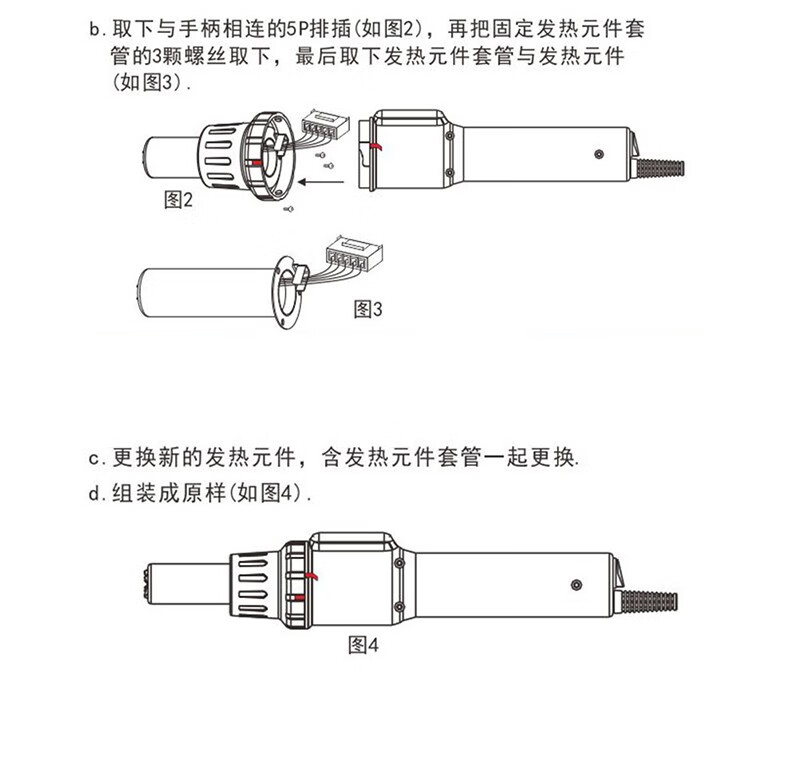 b. 取下与手柄相连的5P排插(如图2)，再把固定发热元件套管的3颗螺丝取下，最后取下发热元件套管与发热元件(如图3).

图2

图3

c. 更换新的发热元件，含发热元件套管一起更换.

d. 组装成原样(如图4).

图4