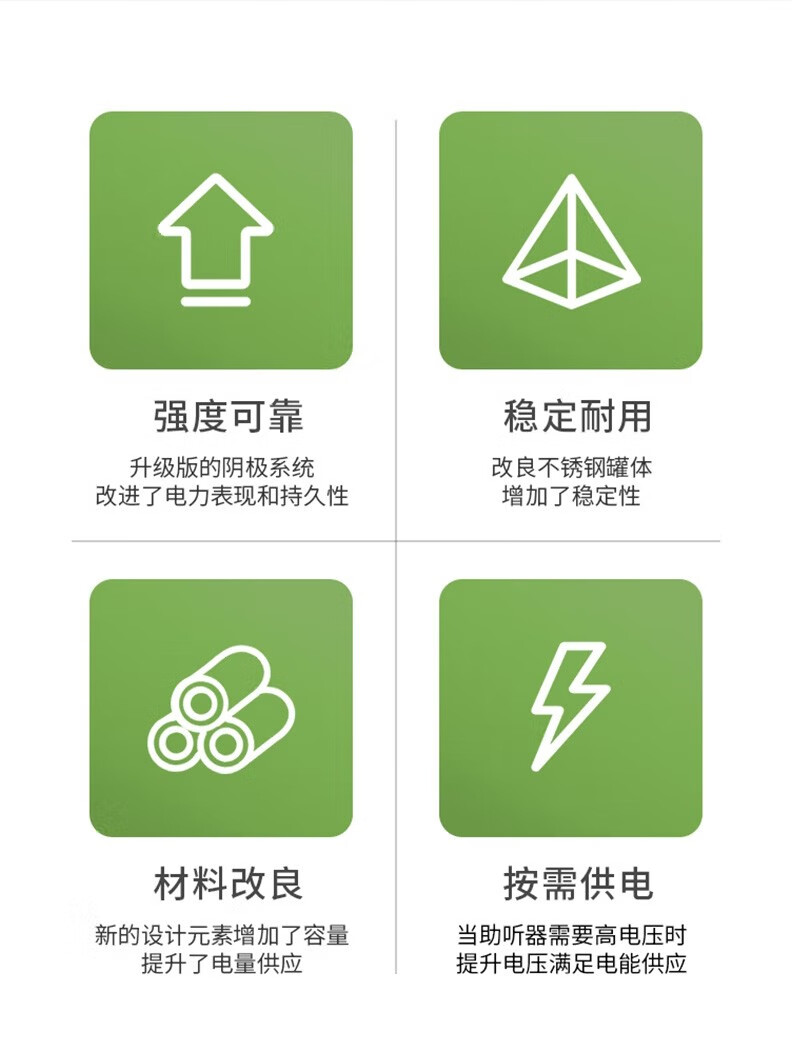 强度可靠

升级版的阴极系统
改进了电力表现和持久性

稳定耐用

改良不锈钢罐体
增加了稳定性

材料改良

新的设计元素增加了容量
提升了电量供应

按需供电

当助听器需要高电压时
提升电压满足电能供应