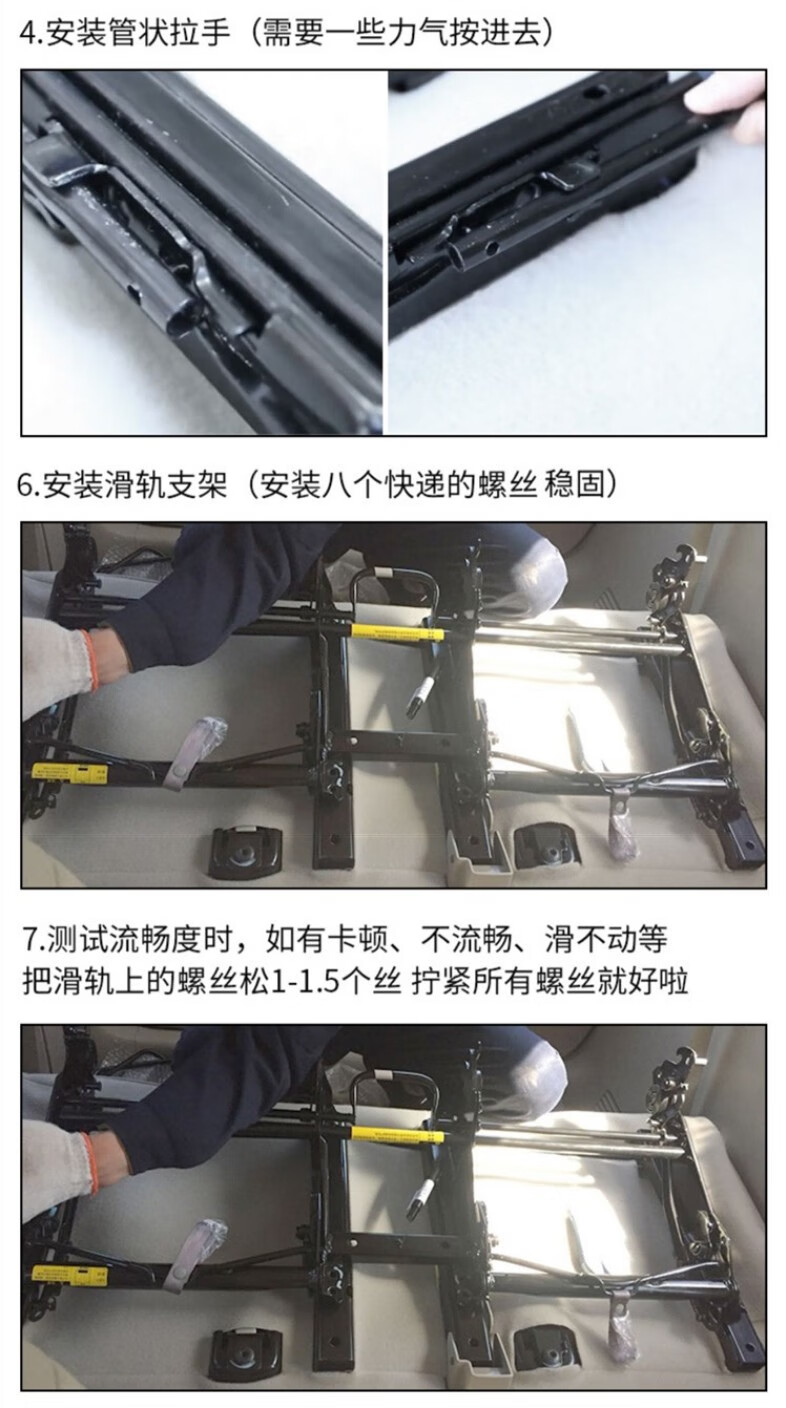 4.安装管状拉手（需要一些力气按进去）

6.安装滑轨支架（安装八个快递的螺丝 稳固）

7.测试流畅度时，如有卡顿、不流畅、滑不动等
把滑轨上的螺丝松1-1.5个丝 拧紧所有螺丝就好啦