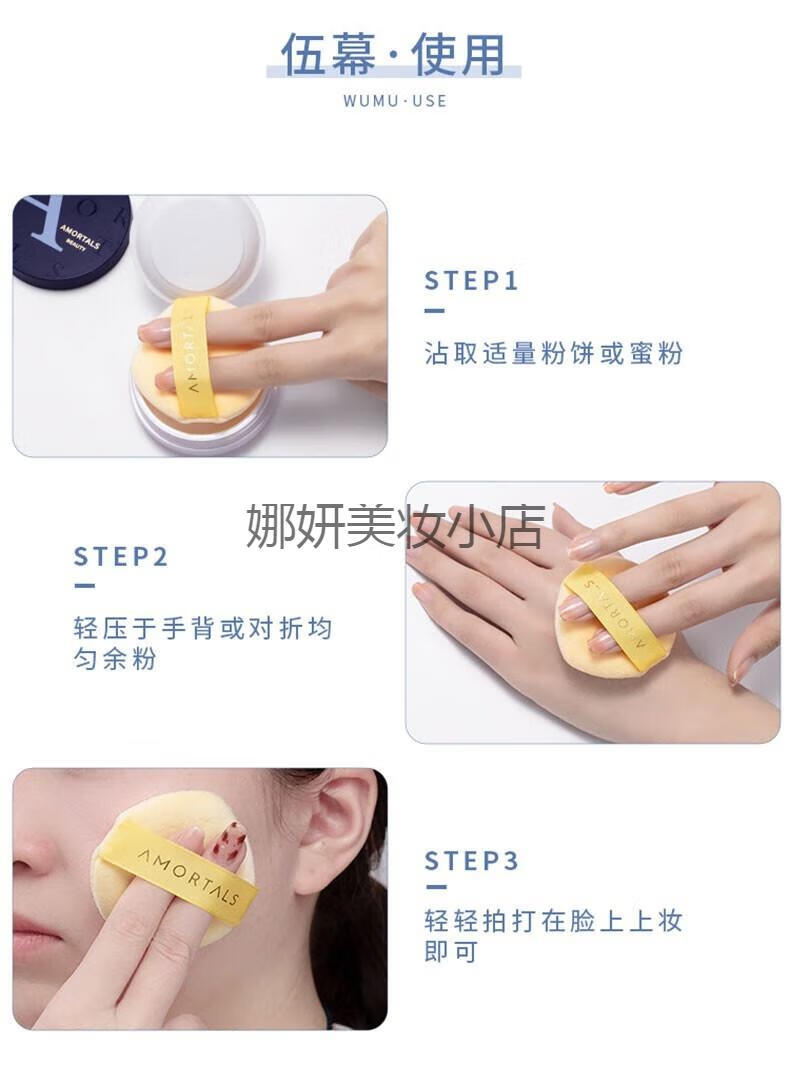 伍幕·使用
WUMU·USE

AMORTALS BEAUTY

AMORTALS

STEP1

沾取适量粉饼或蜜粉

娜妍美妆小店

STEP2

轻压于手背或对折均匀余粉

AMORTALS

AMORTALS

STEP3

轻轻拍打在脸上上妆即可