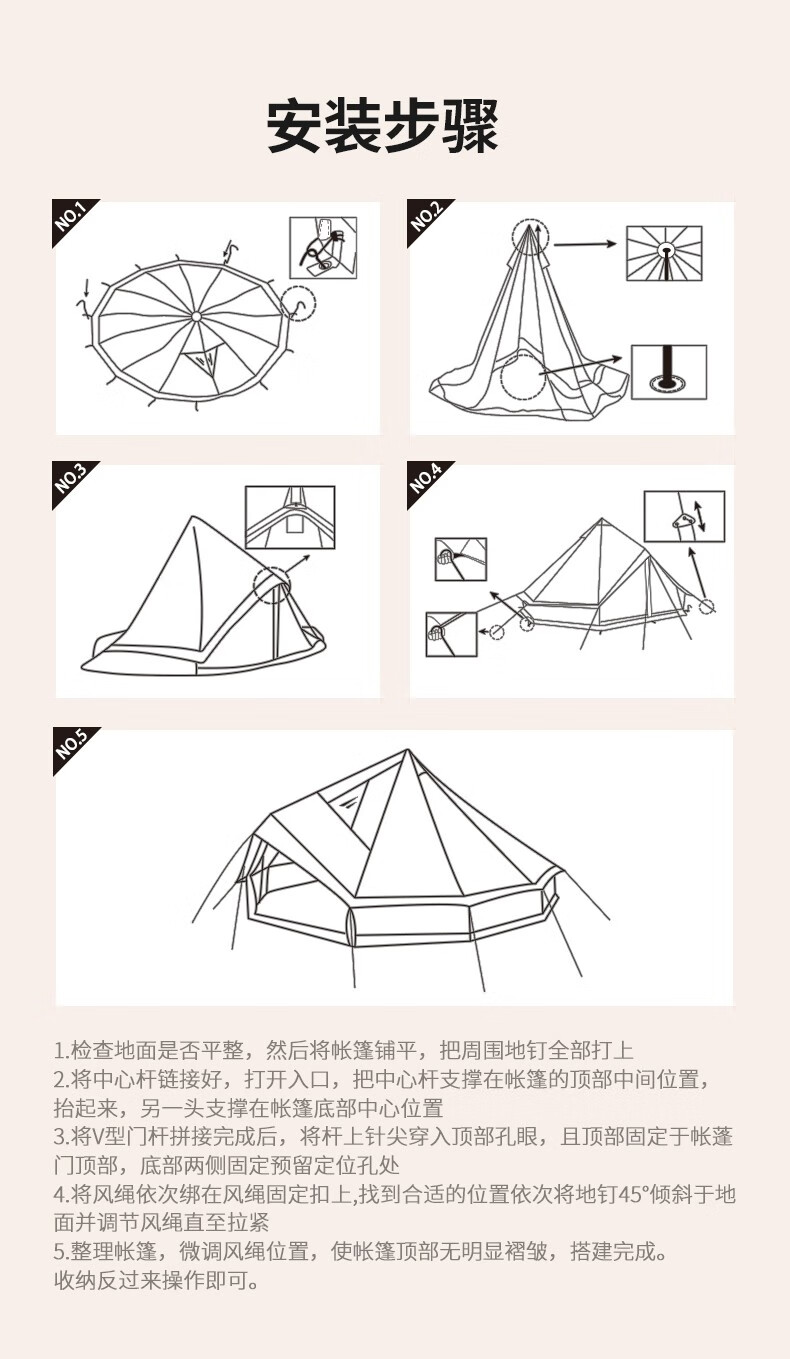 安装步骤

NO.1

NO.2

NO.3

NO.4

NO.5

1.检查地面是否平整，然后将帐篷铺平，把周围地钉全部打上
2.将中心杆链接好，打开入口，把中心杆支撑在帐篷的顶部中间位置，抬起来，另一头支撑在帐篷底部中心位置
3.将V型门杆拼接完成后，将杆上针尖穿入顶部孔眼，且顶部固定于帐蓬门顶部，底部两侧固定预留定位孔处
4.将风绳依次绑在风绳固定扣上,找到合适的位置依次将地钉45°倾斜于地面并调节风绳直至拉紧
5.整理帐篷，微调风绳位置，使帐篷顶部无明显褶皱，搭建完成。
收纳反过来操作即可。