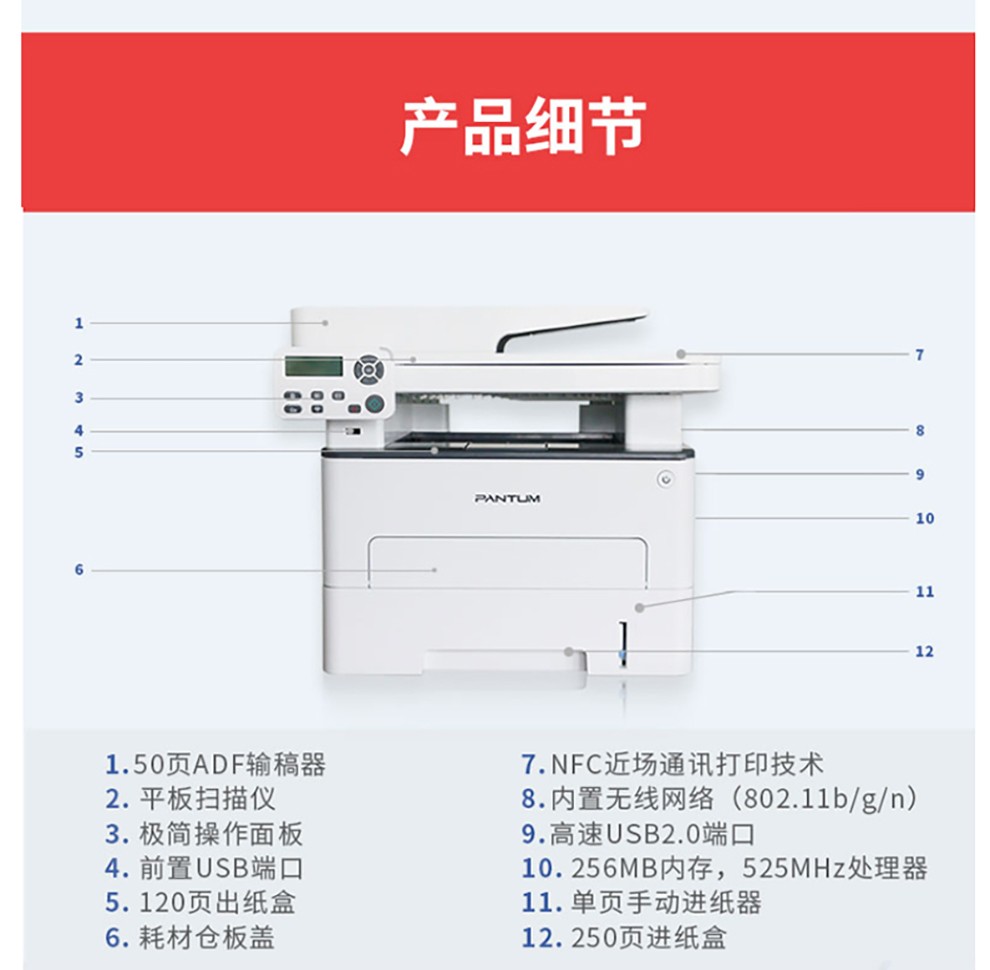 产品细节

1
2
3
4
5
6
7
8
9
10
11
12

PANTUM

1. 50页ADF输稿器
2. 平板扫描仪
3. 极简操作面板
4. 前置USB端口
5. 120页出纸盒
6. 耗材仓板盖

7. NFC近场通讯打印技术
8. 内置无线网络（802.11b/g/n）
9. 高速USB2.0端口
10. 256MB内存，525MHz处理器
11. 单页手动进纸器
12. 250页进纸盒