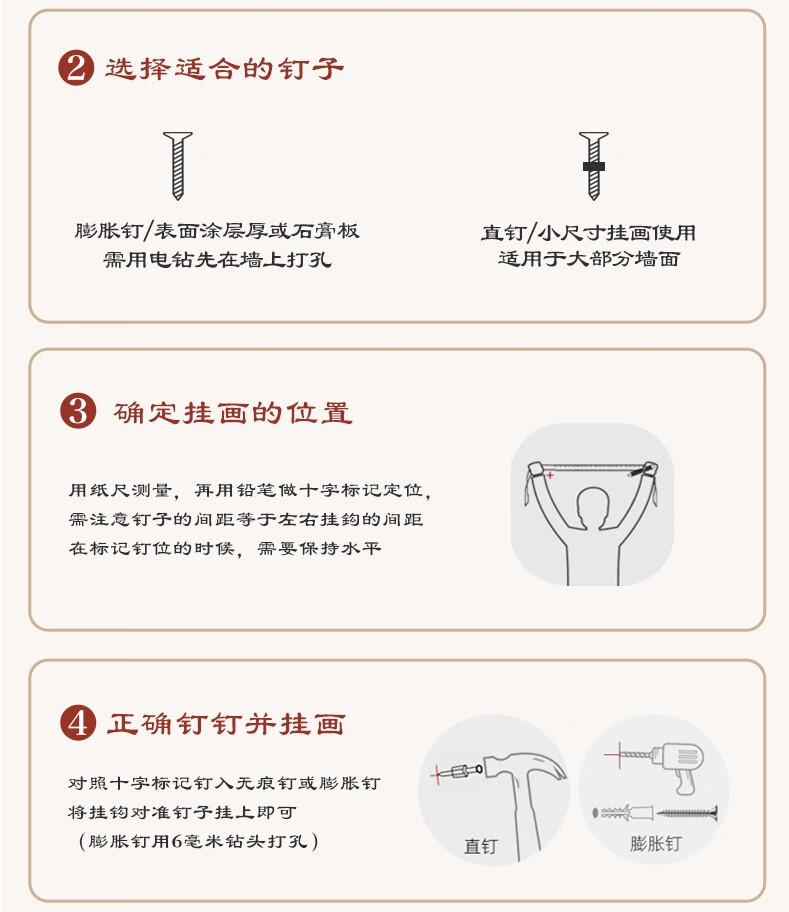 2 选择适合的钉子

膨胀钉/表面涂层厚或石膏板
需用电钻先在墙上打孔

直钉/小尺寸挂画使用
适用于大部分墙面

3 确定挂画的位置

用纸尺测量，再用铅笔做十字标记定位，
需注意钉子的间距等于左右挂钩的间距
在标记钉位的时候，需要保持水平

4 正确钉钉并挂画

对照十字标记钉入无痕钉或膨胀钉
将挂钩对准钉子挂上即可
（膨胀钉用6毫米钻头打孔）

直钉

膨胀钉