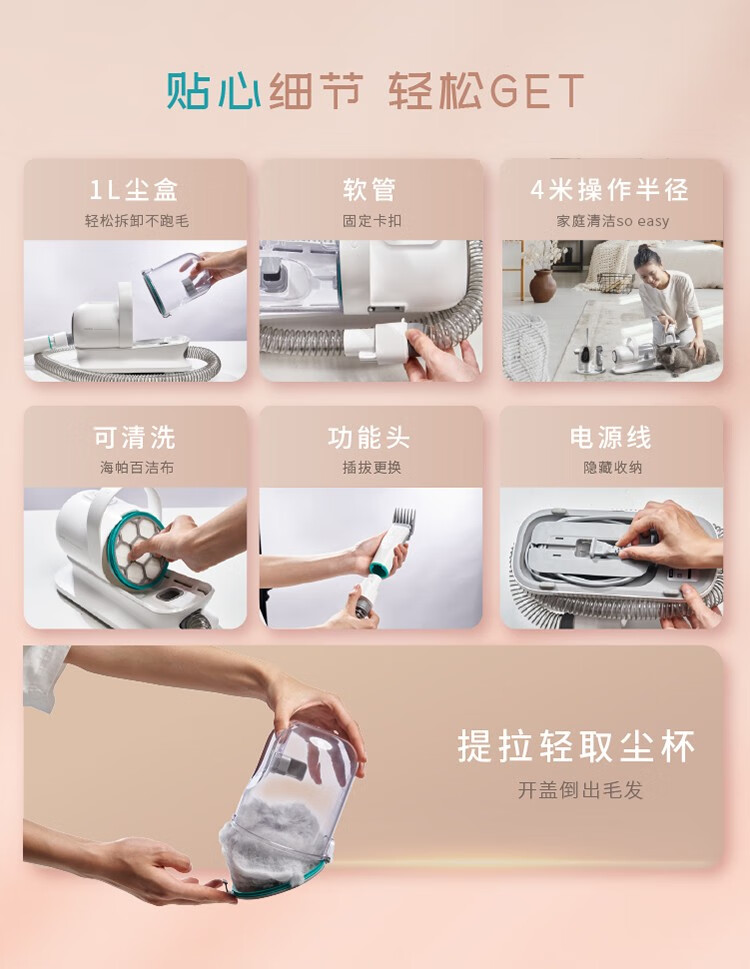 贴心细节 轻松GET

1L尘盒
轻松拆卸不跑毛

软管
固定卡扣

4米操作半径
家庭清洁so easy

可清洗
海帕百洁布

功能头
插拔更换

电源线
隐藏收纳

提拉轻取尘杯
开盖倒出毛发