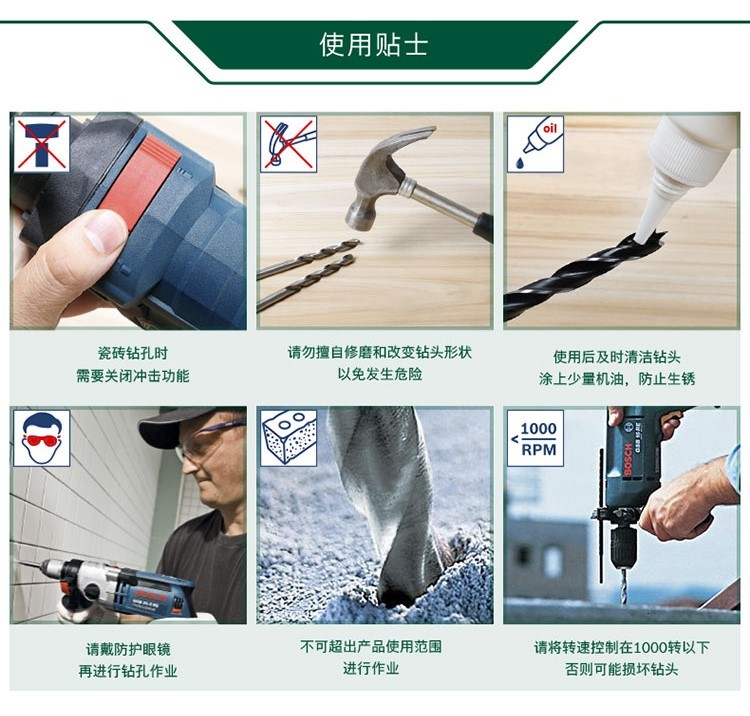 使用贴士

瓷砖钻孔时
需要关闭冲击功能

请勿擅自修磨和改变钻头形状
以免发生危险

oil

使用后及时清洁钻头
涂上少量机油，防止生锈

BOSCH

请戴防护眼镜
再进行钻孔作业

不可超出产品使用范围
进行作业

< 1000 RPM

BOSCH
GSB 16 RE

请将转速控制在1000转以下
否则可能损坏钻头