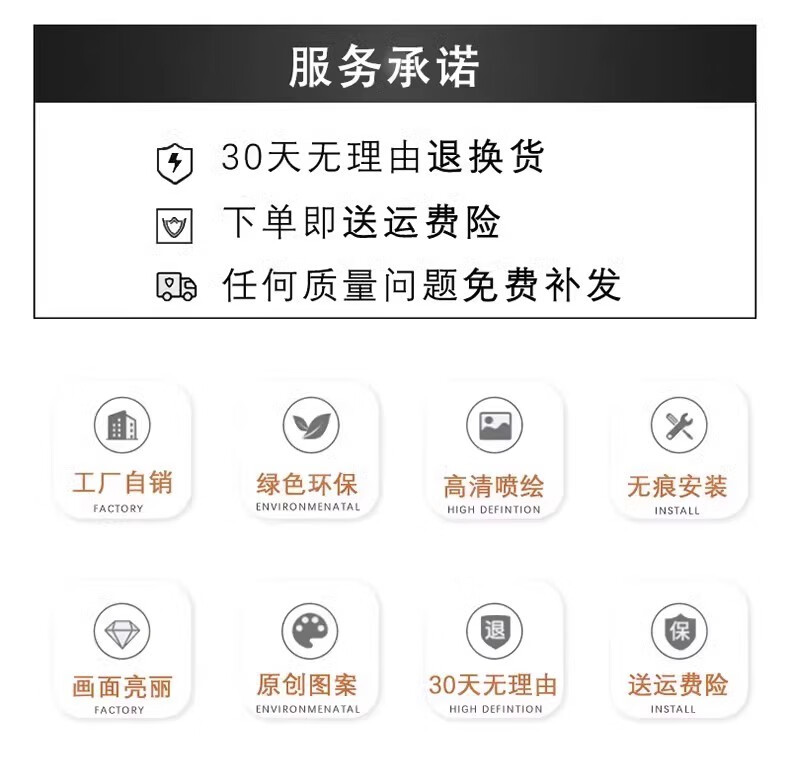 服务承诺

30天无理由退换货

下单即送运费险

任何质量问题免费补发

工厂自销
FACTORY

绿色环保
ENVIRONMENATAL

高清喷绘
HIGH DEFINTION

无痕安装
INSTALL

画面亮丽
FACTORY

原创图案
ENVIRONMENATAL

退
30天无理由
HIGH DEFINTION

保
送运费险
INSTALL