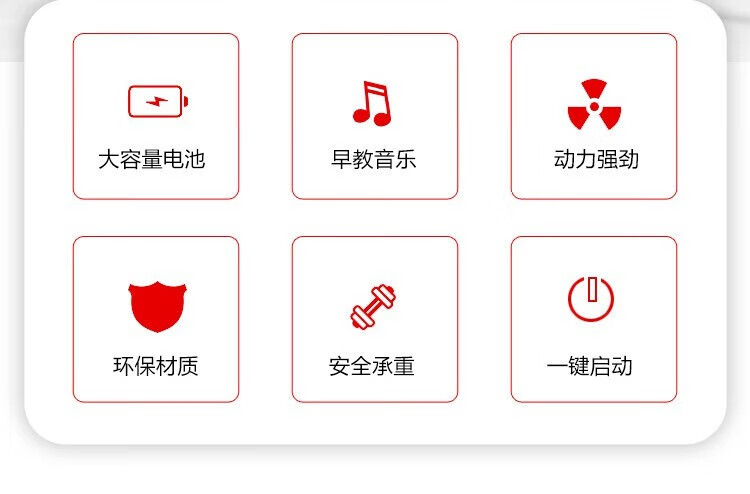 大容量电池

早教音乐

动力强劲

环保材质

安全承重

一键启动