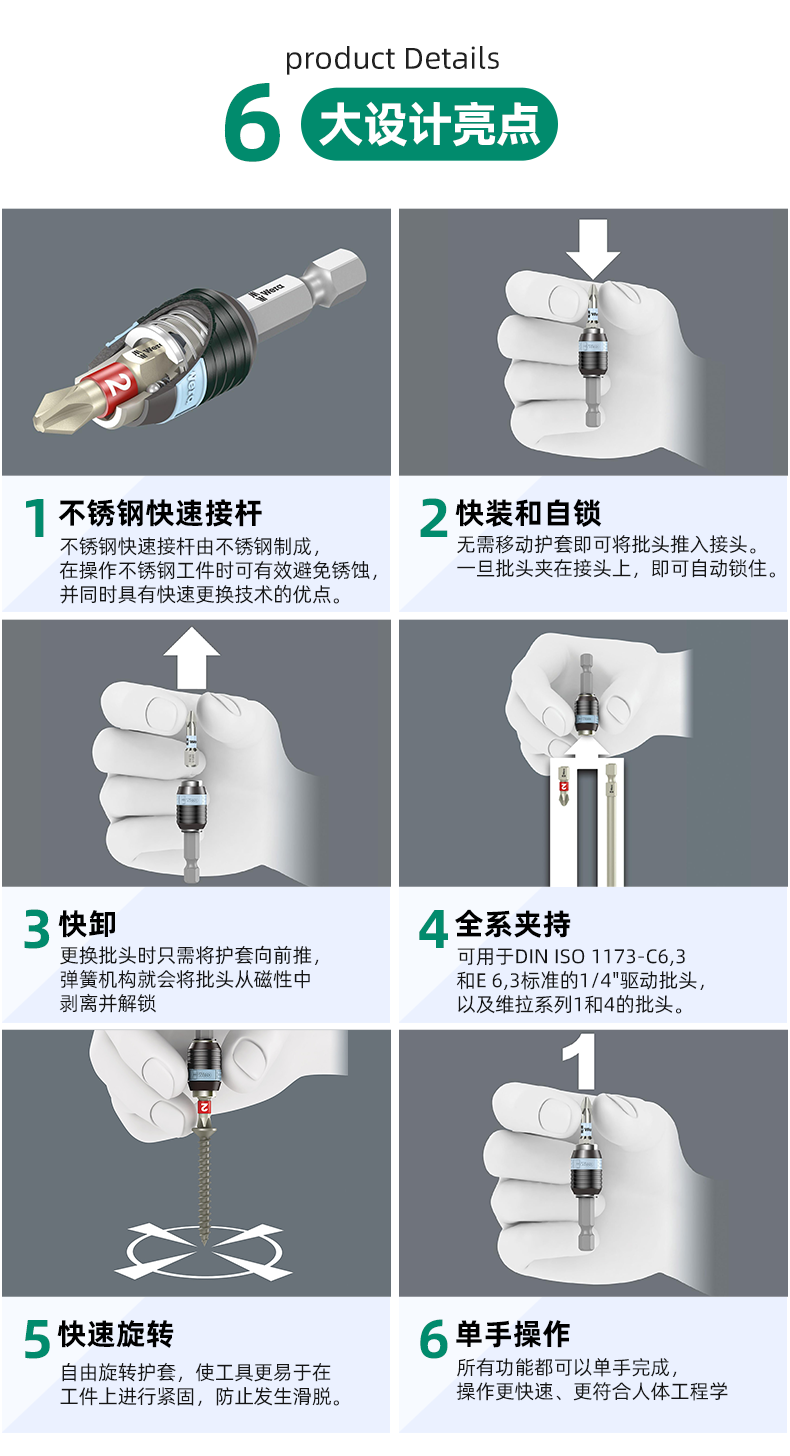 product Details

6 大设计亮点

Wera

2

1 不锈钢快速接杆
不锈钢快速接杆由不锈钢制成，在操作不锈钢工件时可有效避免锈蚀，并同时具有快速更换技术的优点。

2 快装和自锁
无需移动护套即可将批头推入接头。一旦批头夹在接头上，即可自动锁住。

3 快卸
更换批头时只需将护套向前推，弹簧机构就会将批头从磁性中剥离并解锁

4 全系夹持
可用于DIN ISO 1173-C6,3和E 6,3标准的1/4"驱动批头，以及维拉系列1和4的批头。

5 快速旋转
自由旋转护套，使工具更易于在工件上进行紧固，防止发生滑脱。

1

6 单手操作
所有功能都可以单手完成，操作更快速、更符合人体工程学