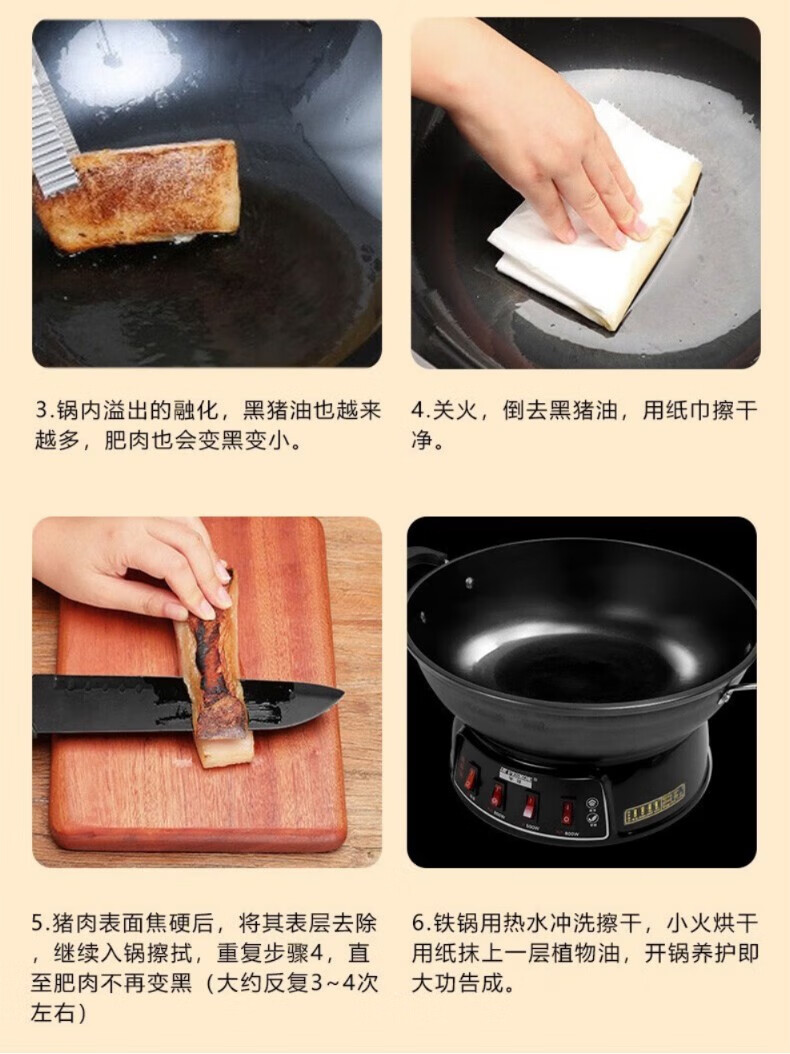 3.锅内溢出的融化，黑猪油也越来越多，肥肉也会变黑变小。

4.关火，倒去黑猪油，用纸巾擦干净。

5.猪肉表面焦硬后，将其表层去除，继续入锅擦拭，重复步骤4，直至肥肉不再变黑（大约反复3~4次左右）

6.铁锅用热水冲洗擦干，小火烘干用纸抹上一层植物油，开锅养护即大功告成。