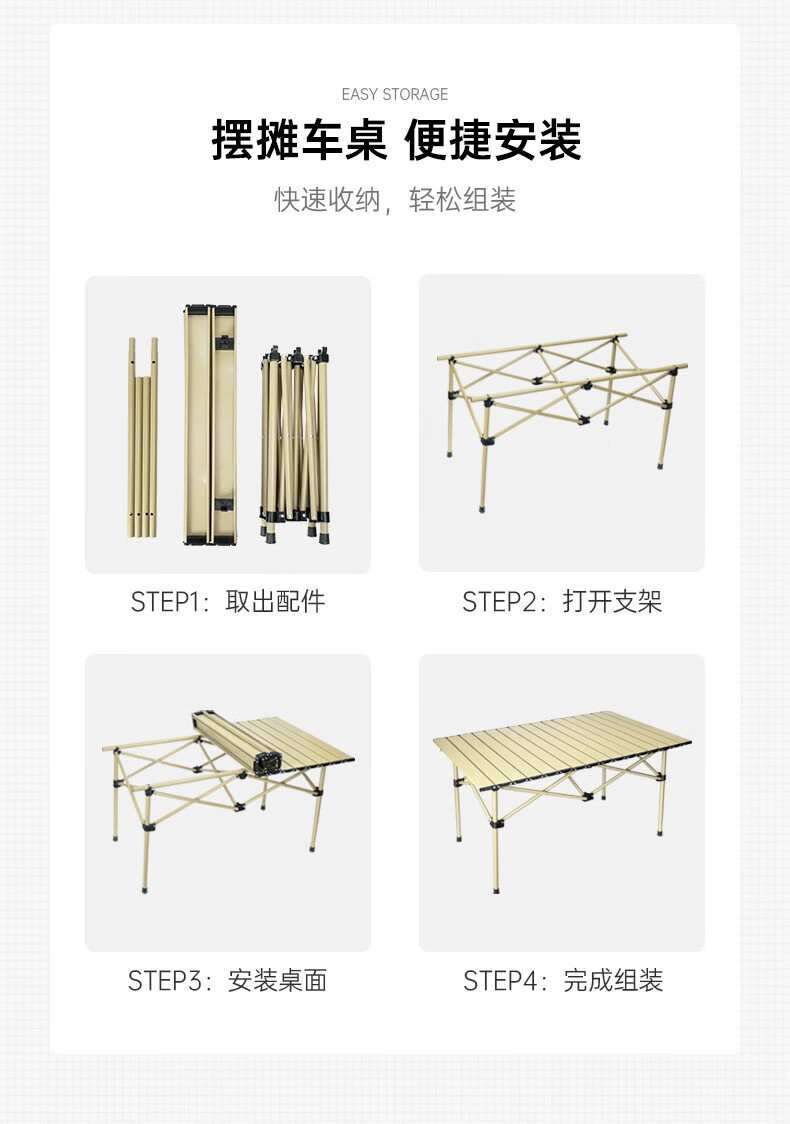 EASY STORAGE

摆摊车桌 便捷安装

快速收纳，轻松组装

STEP1：取出配件

STEP2：打开支架

STEP3：安装桌面

STEP4：完成组装