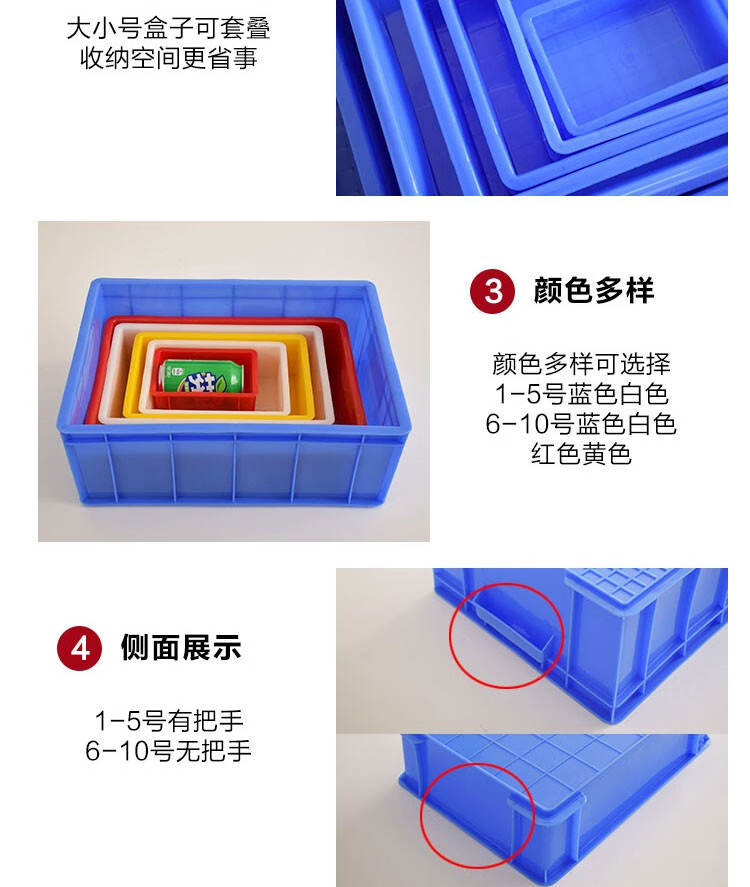 大小号盒子可套叠
收纳空间更省事

3 颜色多样

颜色多样可选择
1-5号蓝色白色
6-10号蓝色白色
红色黄色

4 侧面展示

1-5号有把手
6-10号无把手