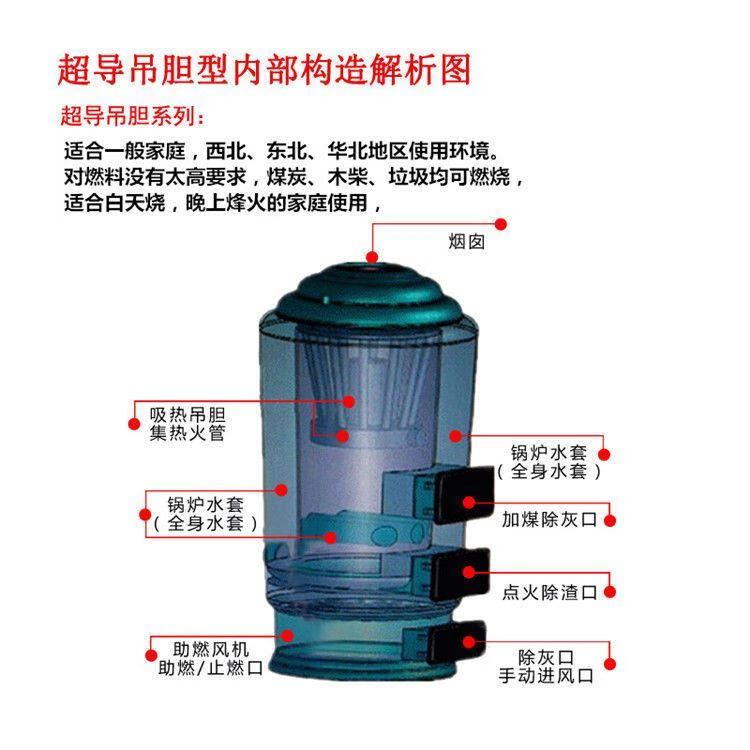 超导吊胆型内部构造解析图

超导吊胆系列：

适合一般家庭，西北、东北、华北地区使用环境。
对燃料没有太高要求，煤炭、木柴、垃圾均可燃烧，
适合白天烧，晚上烽火的家庭使用，

烟囱

吸热吊胆
集热火管

锅炉水套
（全身水套）

锅炉水套
（全身水套）

加煤除灰口

点火除渣口

助燃风机
助燃/止燃口

除灰口
手动进风口