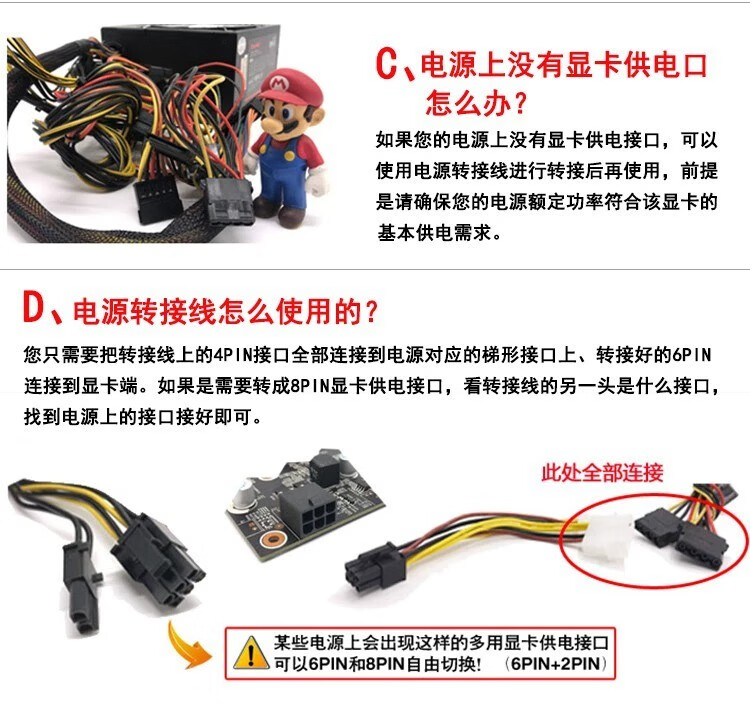 C、电源上没有显卡供电口怎么办？

如果您的电源上没有显卡供电接口，可以使用电源转接线进行转接后再使用，前提是请确保您的电源额定功率符合该显卡的基本供电需求。

D、电源转接线怎么使用的？

您只需要把转接线上的4PIN接口全部连接到电源对应的梯形接口上、转接好的6PIN连接到显卡端。如果是需要转成8PIN显卡供电接口，看转接线的另一头是什么接口，找到电源上的接口接好即可。

此处全部连接

某些电源上会出现这样的多用显卡供电接口
可以6PIN和8PIN自由切换！（6PIN+2PIN）