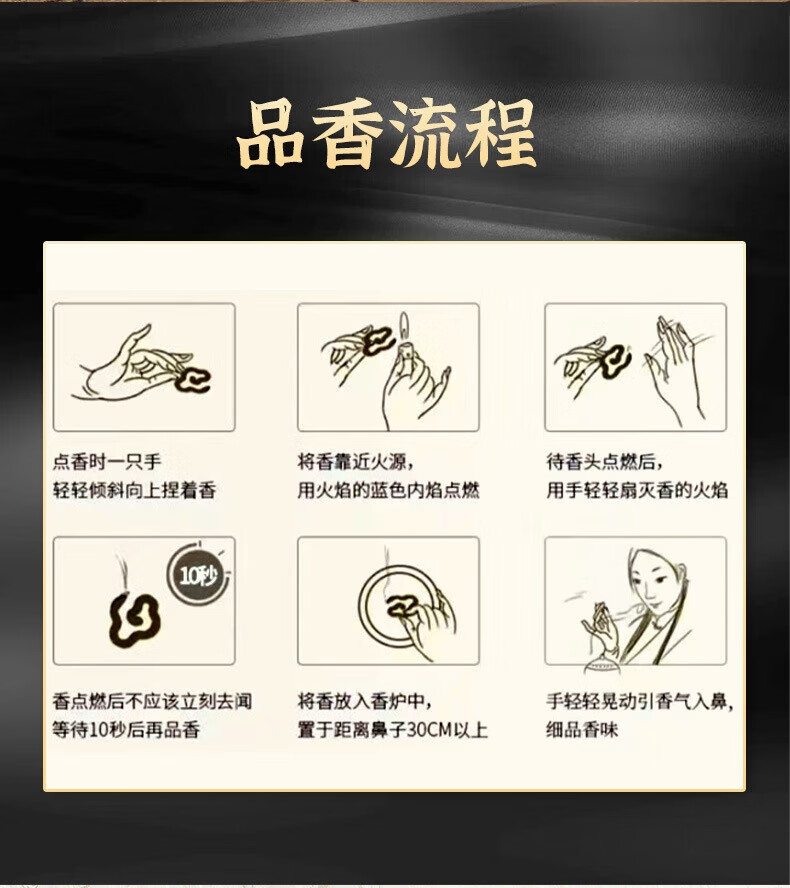 品香流程

点香时一只手
轻轻倾斜向上捏着香

将香靠近火源，
用火焰的蓝色内焰点燃

待香头点燃后，
用手轻轻扇灭香的火焰

10秒

香点燃后不应该立刻去闻
等待10秒后再品香

将香放入香炉中，
置于距离鼻子30CM以上

手轻轻晃动引香气入鼻，
细品香味