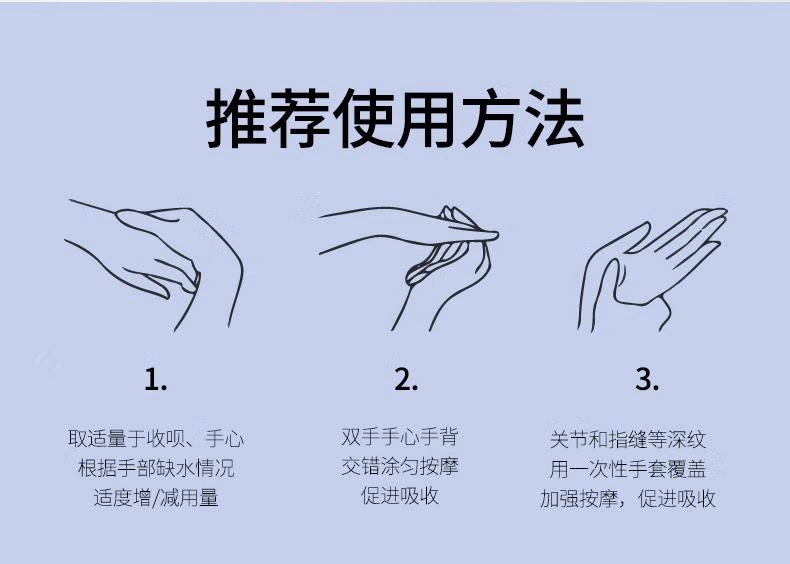 推荐使用方法

1.

取适量于收呗、手心
根据手部缺水情况
适度增/减用量

2.

双手手心手背
交错涂匀按摩
促进吸收

3.

关节和指缝等深纹
用一次性手套覆盖
加强按摩，促进吸收