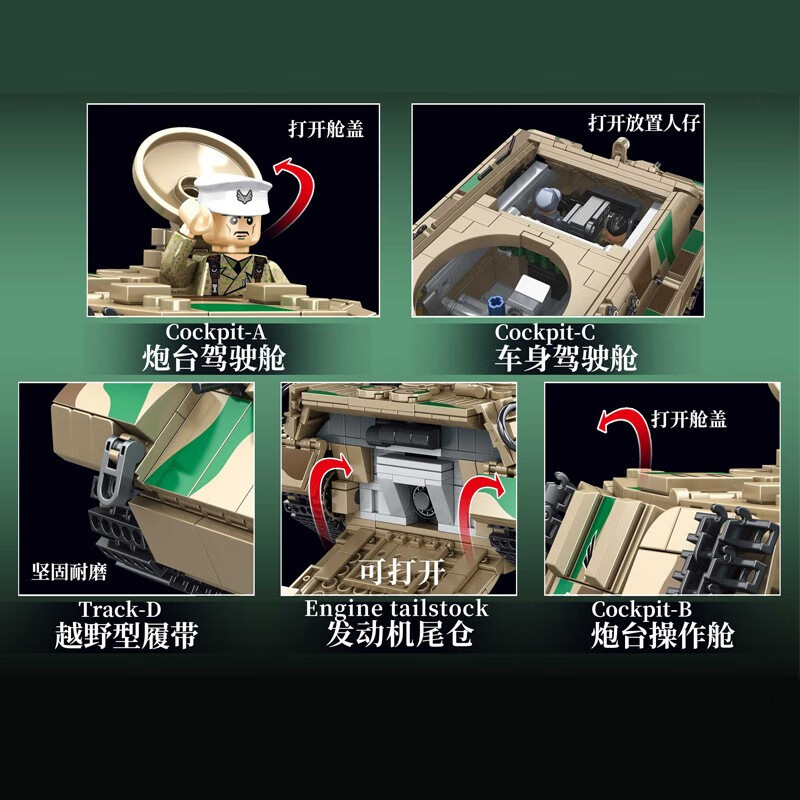 打开舱盖

Cockpit-A
炮台驾驶舱

打开放置人仔

Cockpit-C
车身驾驶舱

坚固耐磨

Track-D
越野型履带

可打开

Engine tailstock
发动机尾仓

打开舱盖

Cockpit-B
炮台操作舱