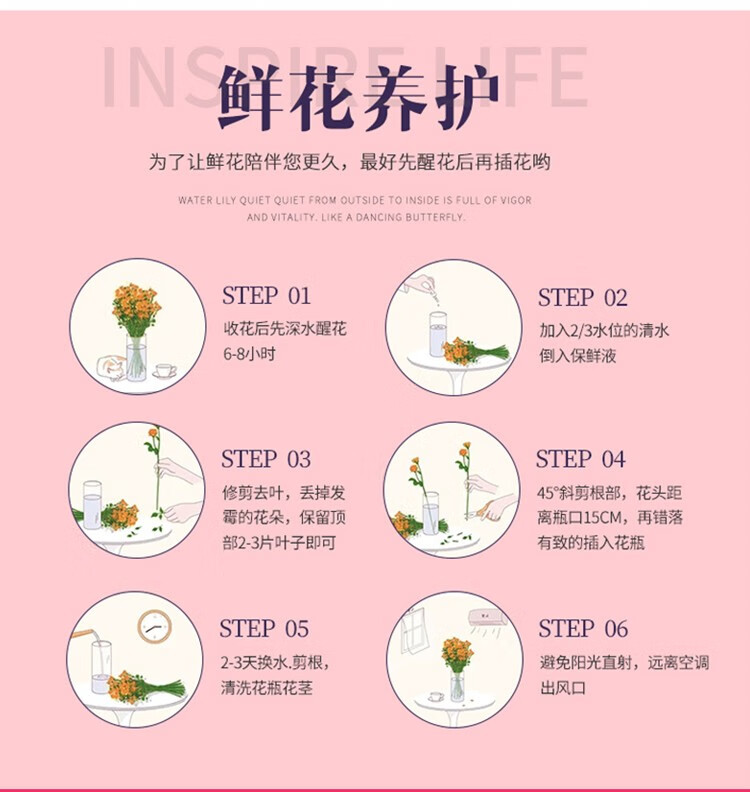 INSPIRE LIFE

鲜花养护

为了让鲜花陪伴您更久，最好先醒花后再插花哟

WATER LILY QUIET QUIET FROM OUTSIDE TO INSIDE IS FULL OF VIGOR AND VITALITY. LIKE A DANCING BUTTERFLY.

STEP 01
收花后先深水醒花6-8小时

STEP 02
加入2/3水位的清水倒入保鲜液

STEP 03
修剪去叶，丢掉发霉的花朵，保留顶部2-3片叶子即可

STEP 04
45°斜剪根部，花头距离瓶口15CM，再错落有致的插入花瓶

STEP 05
2-3天换水.剪根，清洗花瓶花茎

STEP 06
避免阳光直射，远离空调出风口