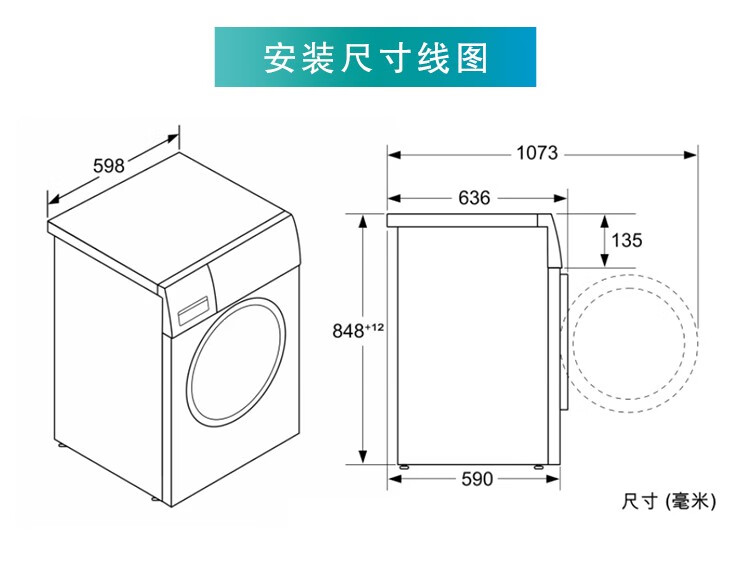 安装尺寸线图

598

1073

636

135

$848^{+12}$

590

尺寸 (毫米)