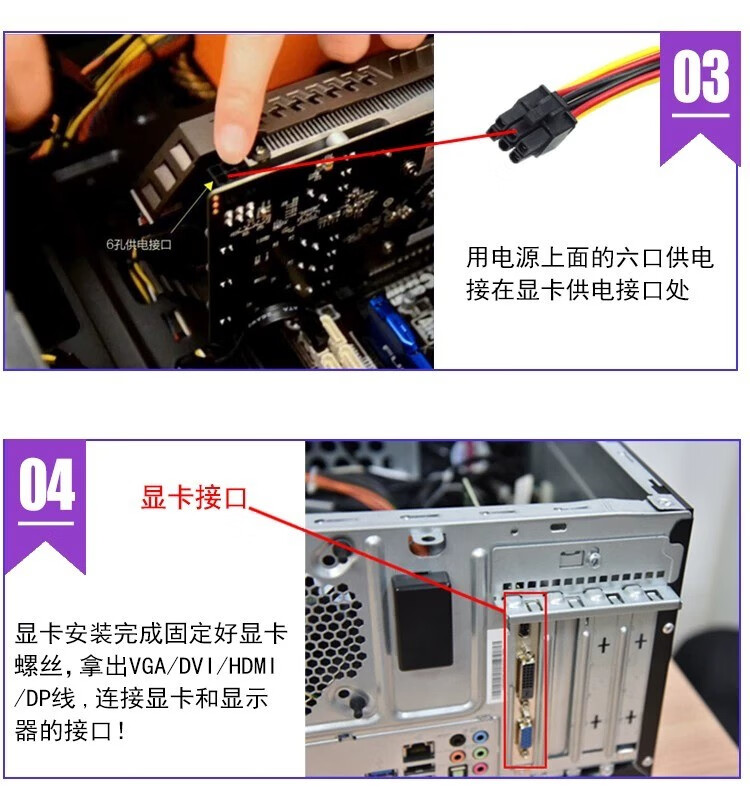 6孔供电接口

03

用电源上面的六口供电接在显卡供电接口处

04

显卡接口

显卡安装完成固定好显卡螺丝，拿出VGA/DVI/HDMI/DP线，连接显卡和显示器的接口！