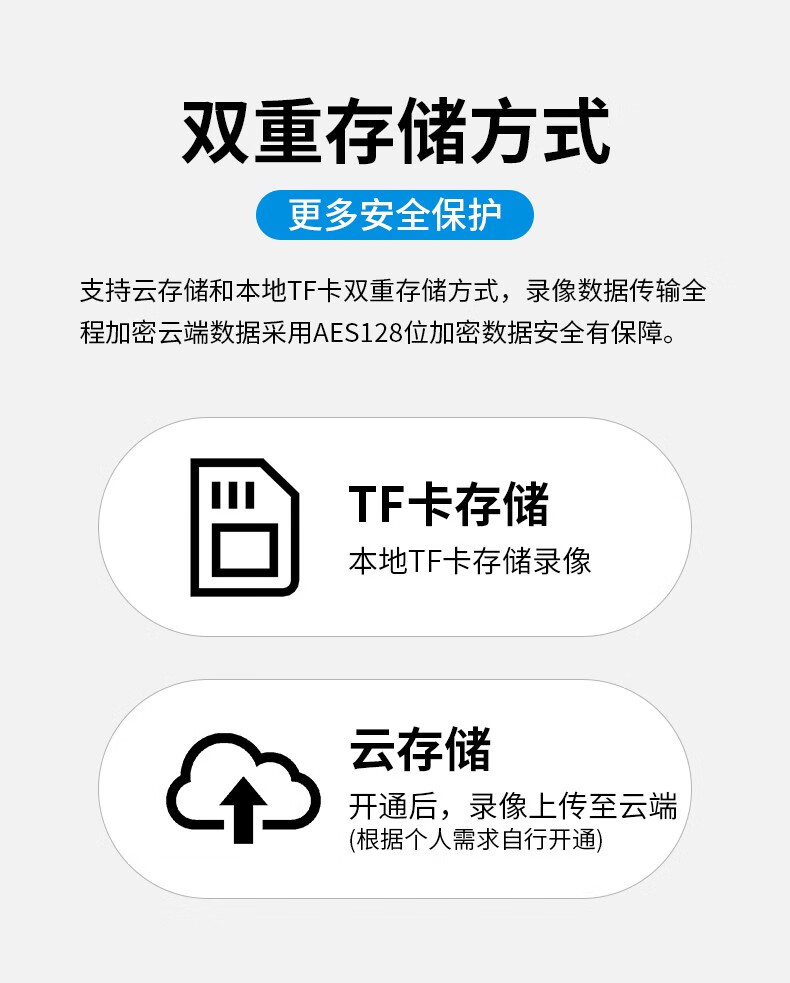 双重存储方式

更多安全保护

支持云存储和本地TF卡双重存储方式，录像数据传输全程加密云端数据采用AES128位加密数据安全有保障。

TF卡存储

本地TF卡存储录像

云存储

开通后，录像上传至云端
(根据个人需求自行开通)