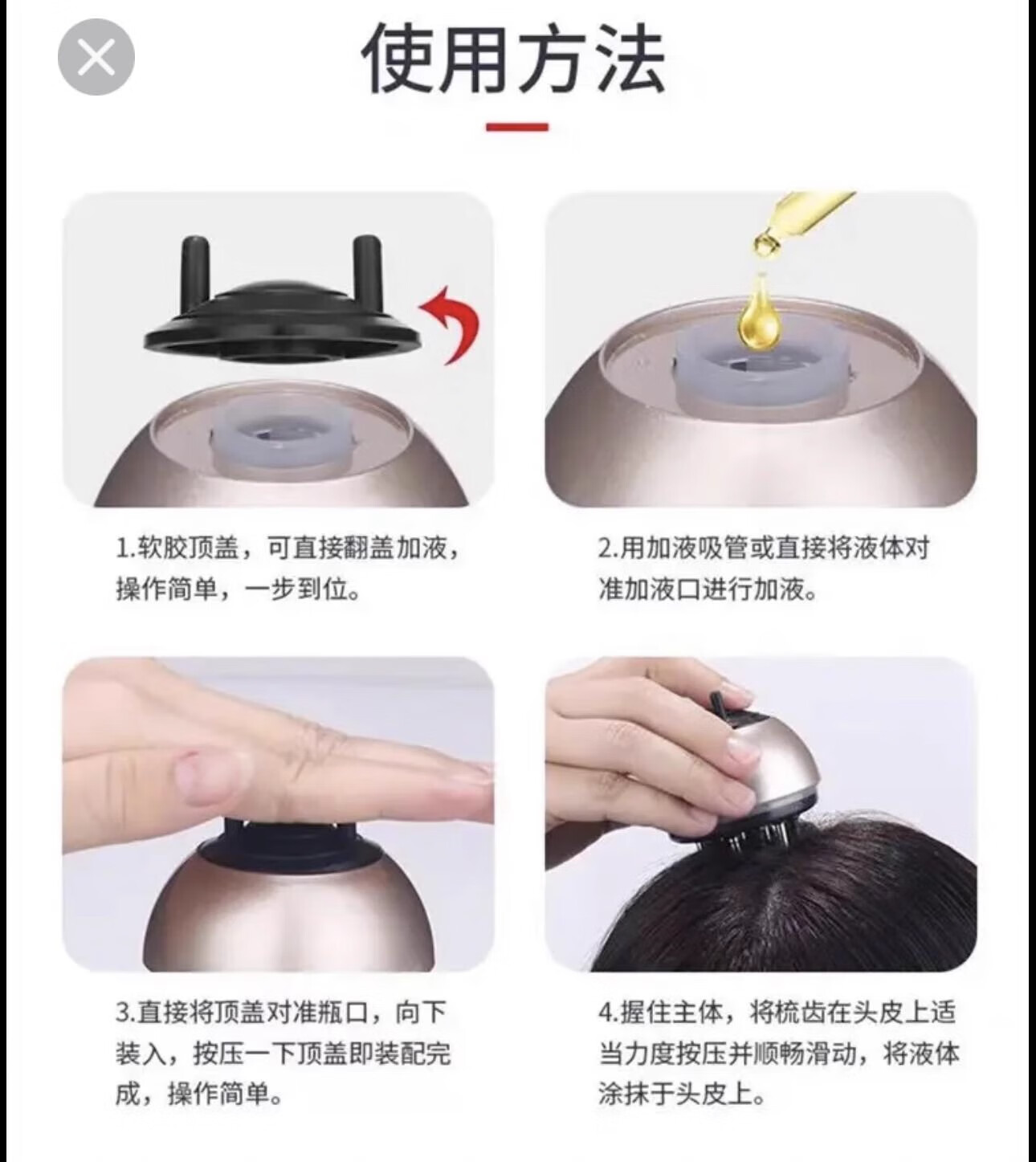 使用方法

1.软胶顶盖，可直接翻盖加液，操作简单，一步到位。

2.用加液吸管或直接将液体对准加液口进行加液。

3.直接将顶盖对准瓶口，向下装入，按压一下顶盖即装配完成，操作简单。

4.握住主体，将梳齿在头皮上适当力度按压并顺畅滑动，将液体涂抹于头皮上。