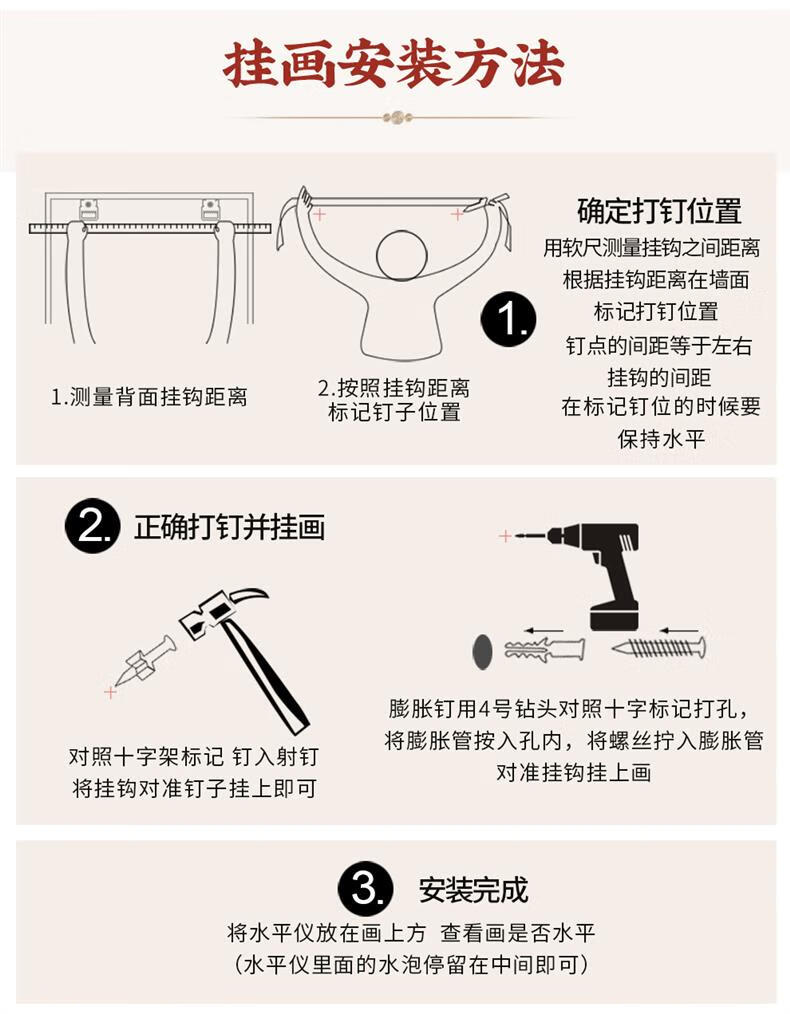 挂画安装方法

1.测量背面挂钩距离

2.按照挂钩距离标记钉子位置

1.

确定打钉位置

用软尺测量挂钩之间距离
根据挂钩距离在墙面
标记打钉位置
钉点的间距等于左右
挂钩的间距
在标记钉位的时候要
保持水平

2. 正确打钉并挂画

对照十字架标记 钉入射钉
将挂钩对准钉子挂上即可

膨胀钉用4号钻头对照十字标记打孔，
将膨胀管按入孔内，将螺丝拧入膨胀管
对准挂钩挂上画

3. 安装完成

将水平仪放在画上方 查看画是否水平
（水平仪里面的水泡停留在中间即可）