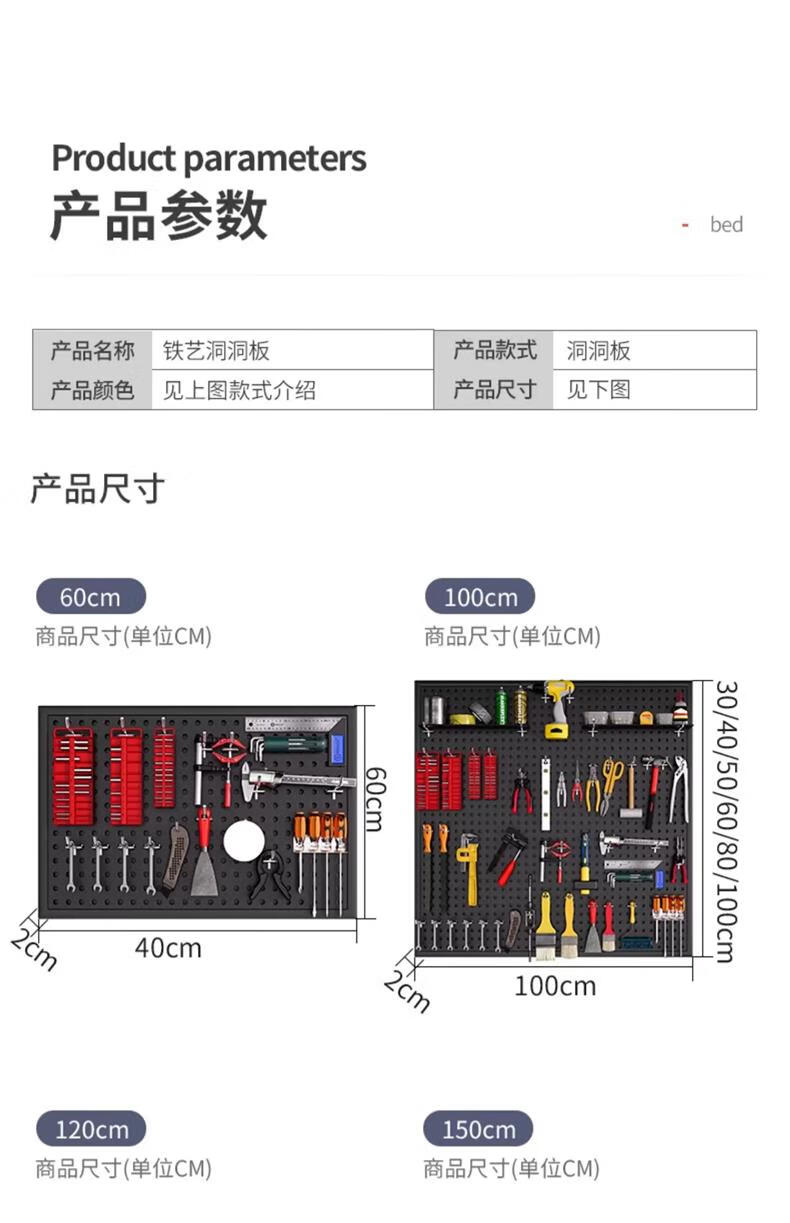 Product parameters
产品参数

- bed

| 产品名称 | 铁艺洞洞板 | 产品款式 | 洞洞板 |
|---|---|---|---|
| 产品颜色 | 见上图款式介绍 | 产品尺寸 | 见下图 |

产品尺寸

60cm
商品尺寸(单位CM)

60cm
2cm
40cm

100cm
商品尺寸(单位CM)

30/40/50/60/80/100cm
2cm
100cm

120cm
商品尺寸(单位CM)

150cm
商品尺寸(单位CM)