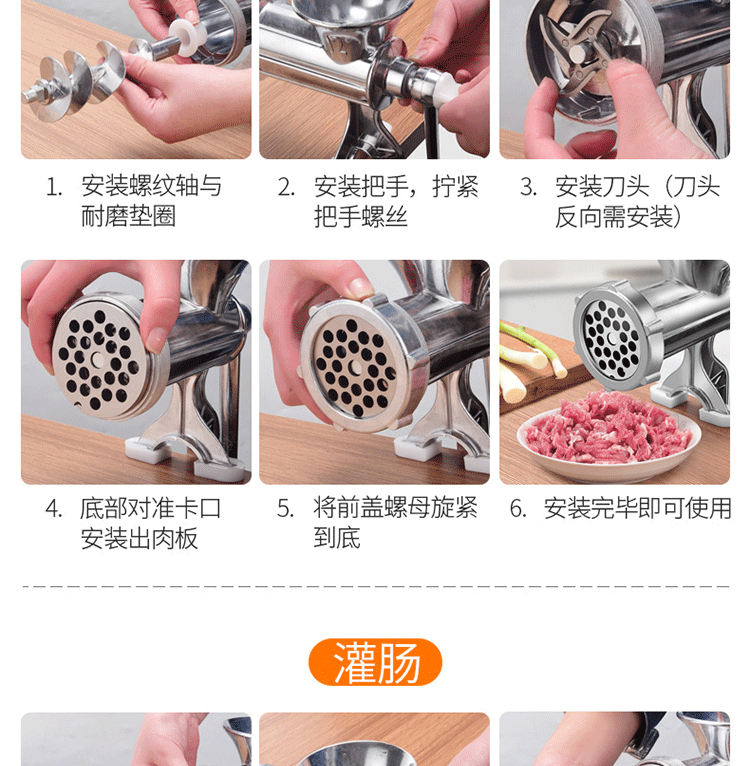 1. 安装螺纹轴与耐磨垫圈

2. 安装把手，拧紧把手螺丝

3. 安装刀头（刀头反向需安装）

4. 底部对准卡口安装出肉板

5. 将前盖螺母旋紧到底

6. 安装完毕即可使用

灌肠