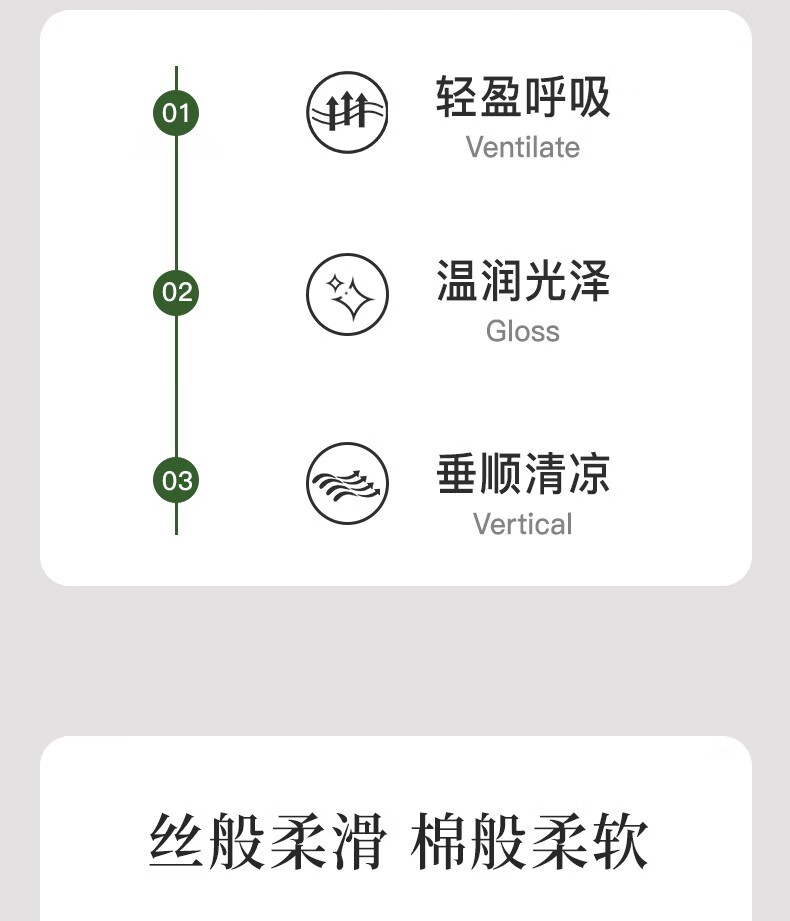 01

轻盈呼吸
Ventilate

02

温润光泽
Gloss

03

垂顺清凉
Vertical

丝般柔滑 棉般柔软