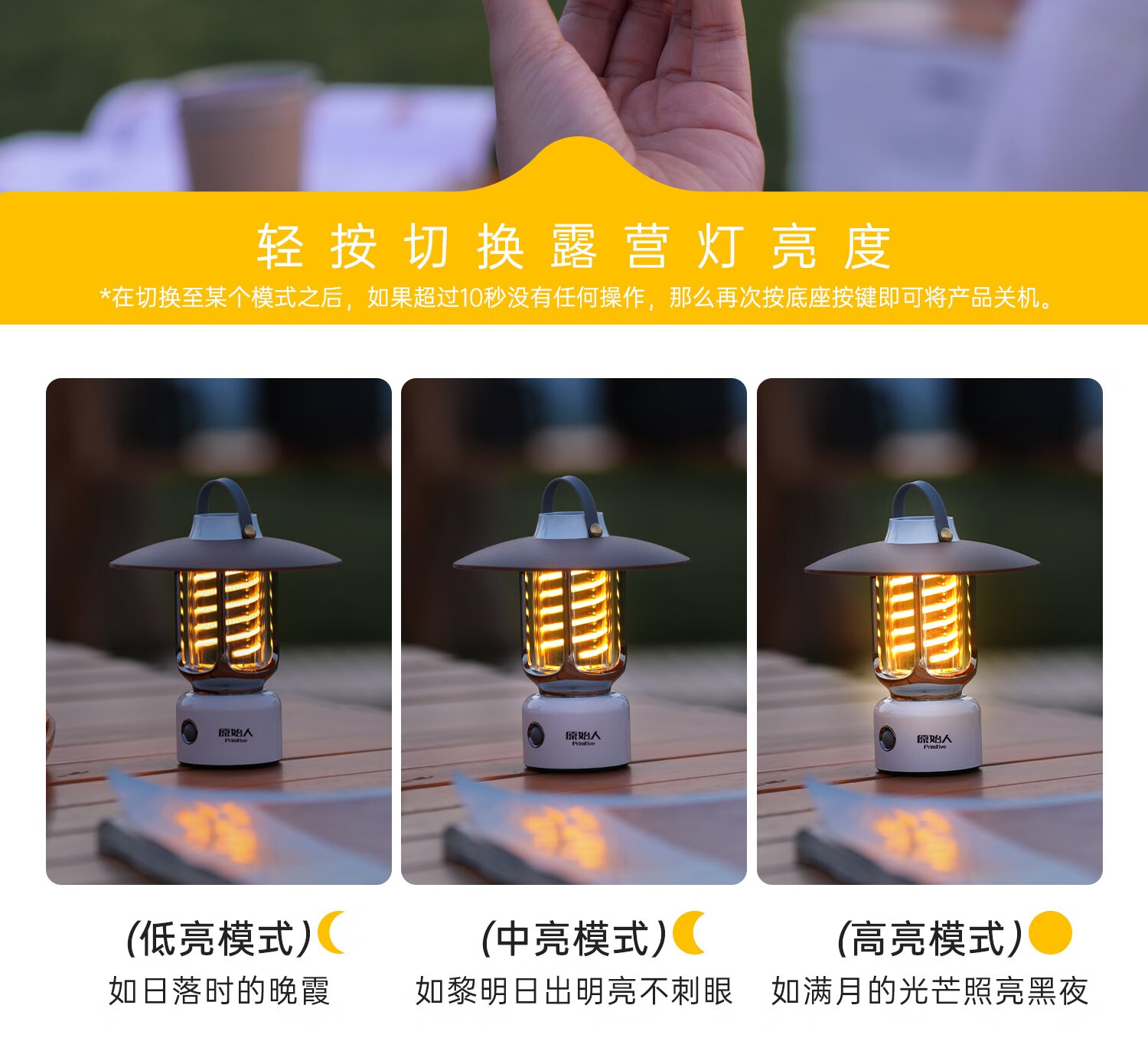 轻按切换露营灯亮度

*在切换至某个模式之后，如果超过10秒没有任何操作，那么再次按底座按键即可将产品关机。

原始人
Primitive

原始人
Primitive

原始人
Primitive

(低亮模式)
如日落时的晚霞

(中亮模式)
如黎明日出明亮不刺眼

(高亮模式)
如满月的光芒照亮黑夜