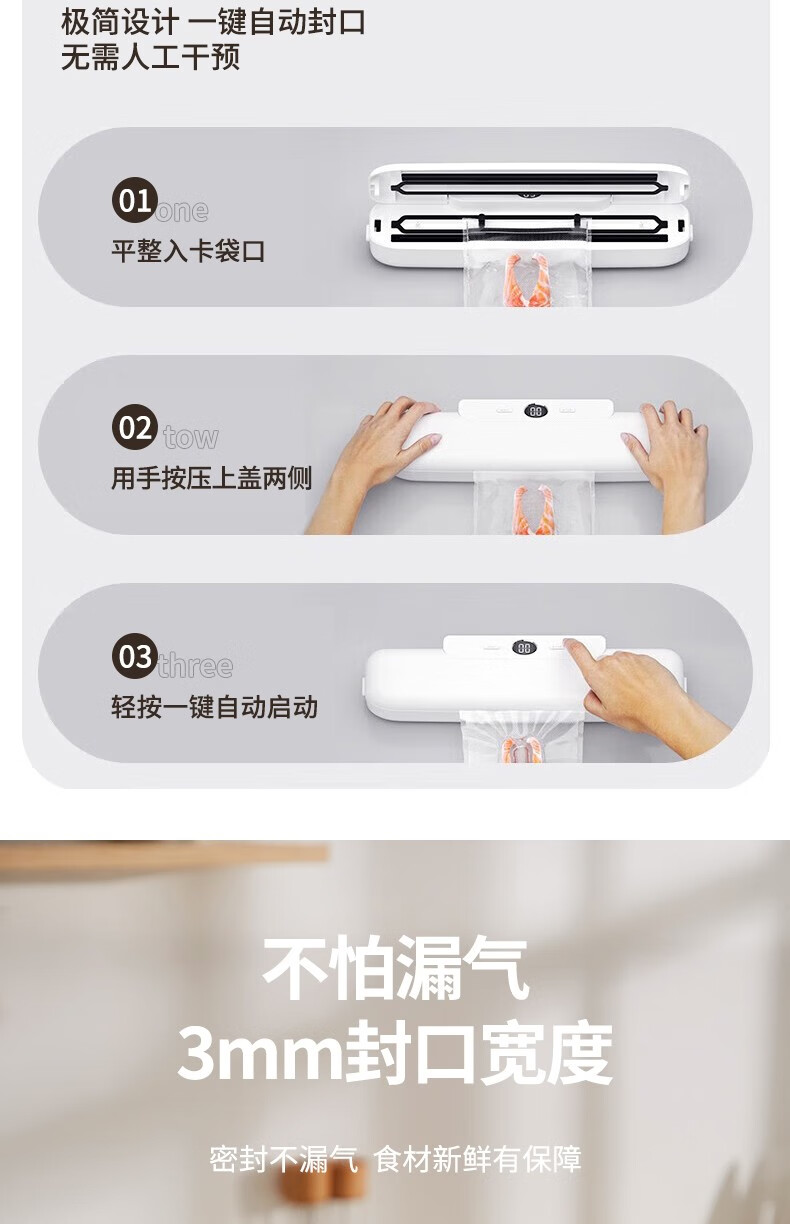 极简设计 一键自动封口
无需人工干预

01 one
平整入卡袋口

02 tow
用手按压上盖两侧

03 three
轻按一键自动启动

不怕漏气
3mm封口宽度

密封不漏气 食材新鲜有保障