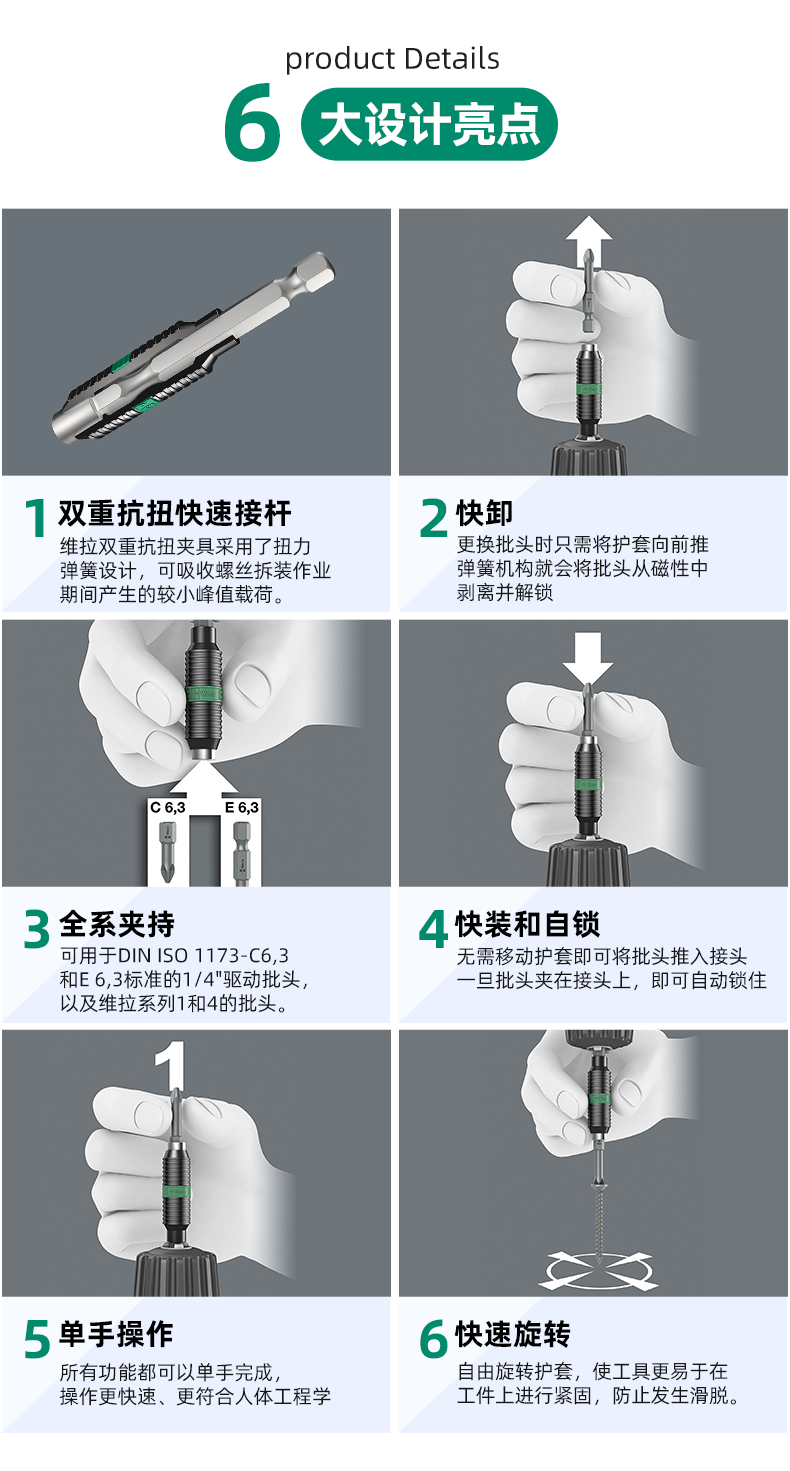 product Details

6 大设计亮点

1 双重抗扭快速接杆
维拉双重抗扭夹具采用了扭力弹簧设计，可吸收螺丝拆装作业期间产生的较小峰值载荷。

2 快卸
更换批头时只需将护套向前推弹簧机构就会将批头从磁性中剥离并解锁

C 6,3
E 6,3

3 全系夹持
可用于DIN ISO 1173-C6,3和E 6,3标准的1/4"驱动批头，以及维拉系列1和4的批头。

4 快装和自锁
无需移动护套即可将批头推入接头一旦批头夹在接头上，即可自动锁住

1

5 单手操作
所有功能都可以单手完成，操作更快速、更符合人体工程学

6 快速旋转
自由旋转护套，使工具更易于在工件上进行紧固，防止发生滑脱。