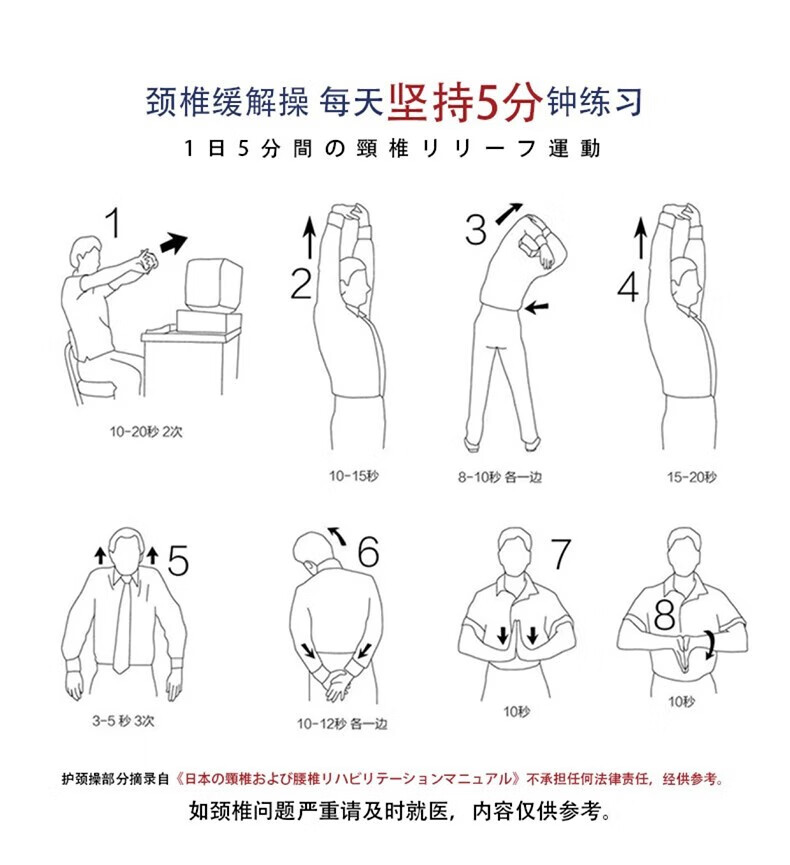 颈椎缓解操 每天坚持5分钟练习

1日5分間の頸椎リリーフ運動

1

10-20秒 2次

2

10-15秒

3

8-10秒 各一边

4

15-20秒

5

3-5 秒 3次

6

10-12秒 各一边

7

10秒

8

10秒

护颈操部分摘录自《日本の頸椎および腰椎リハビリテーションマニュアル》不承担任何法律责任，经供参考。

如颈椎问题严重请及时就医，内容仅供参考。