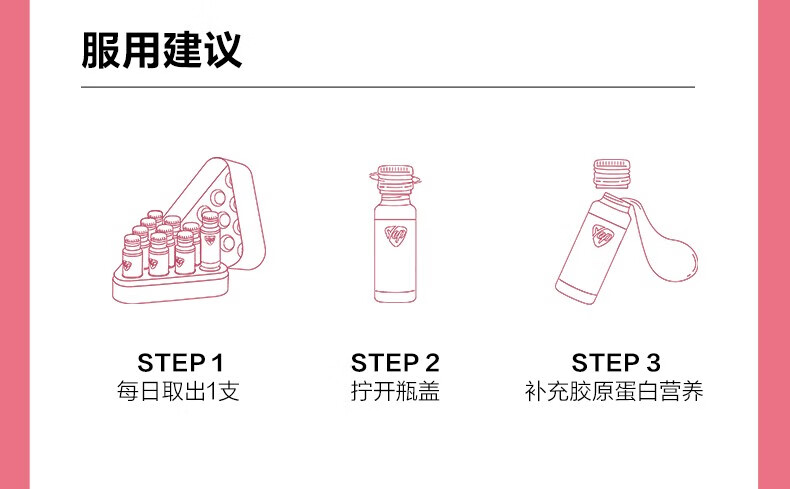 服用建议

STEP 1
每日取出1支

STEP 2
拧开瓶盖

STEP 3
补充胶原蛋白营养