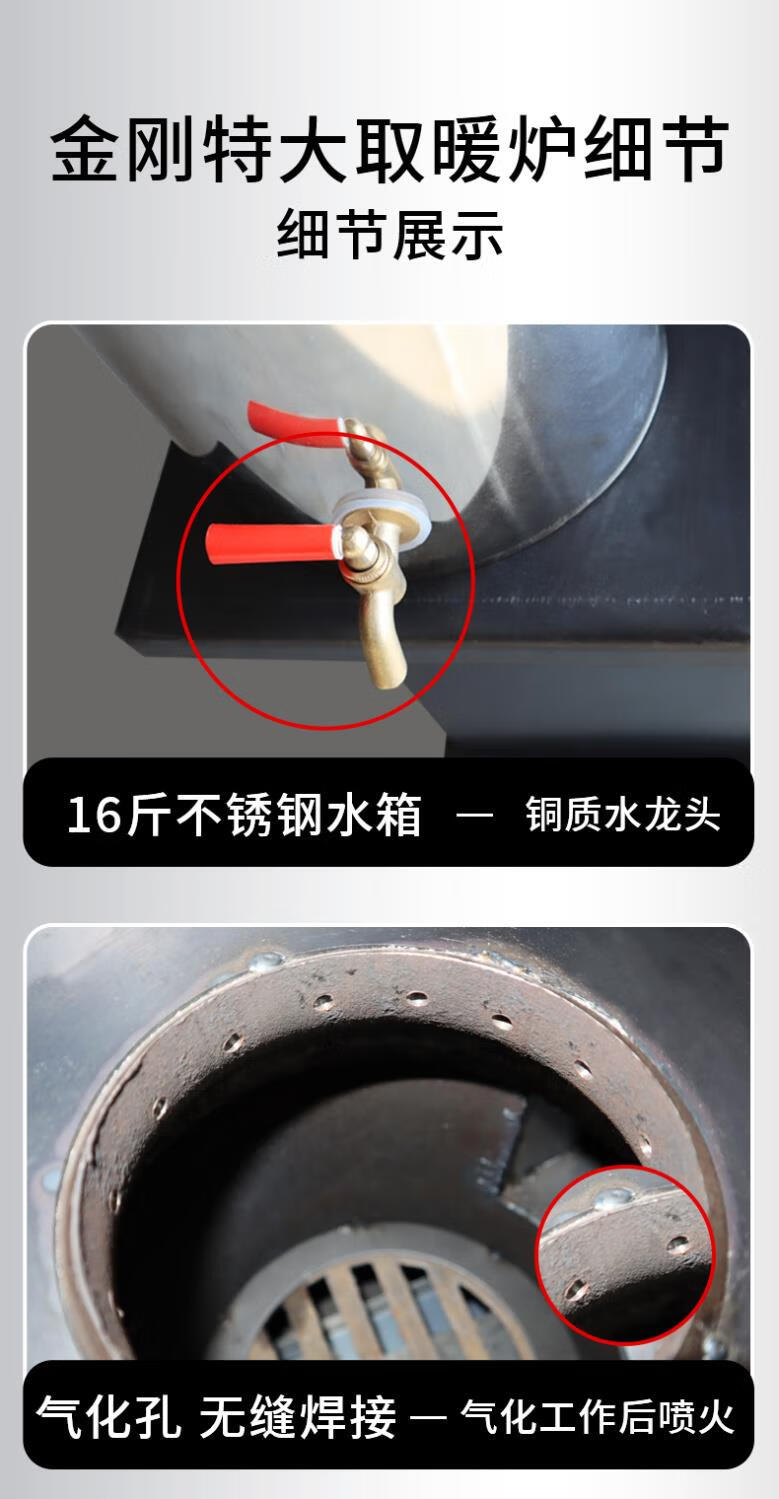 金刚特大取暖炉细节

细节展示

16斤不锈钢水箱 — 铜质水龙头

气化孔 无缝焊接 — 气化工作后喷火