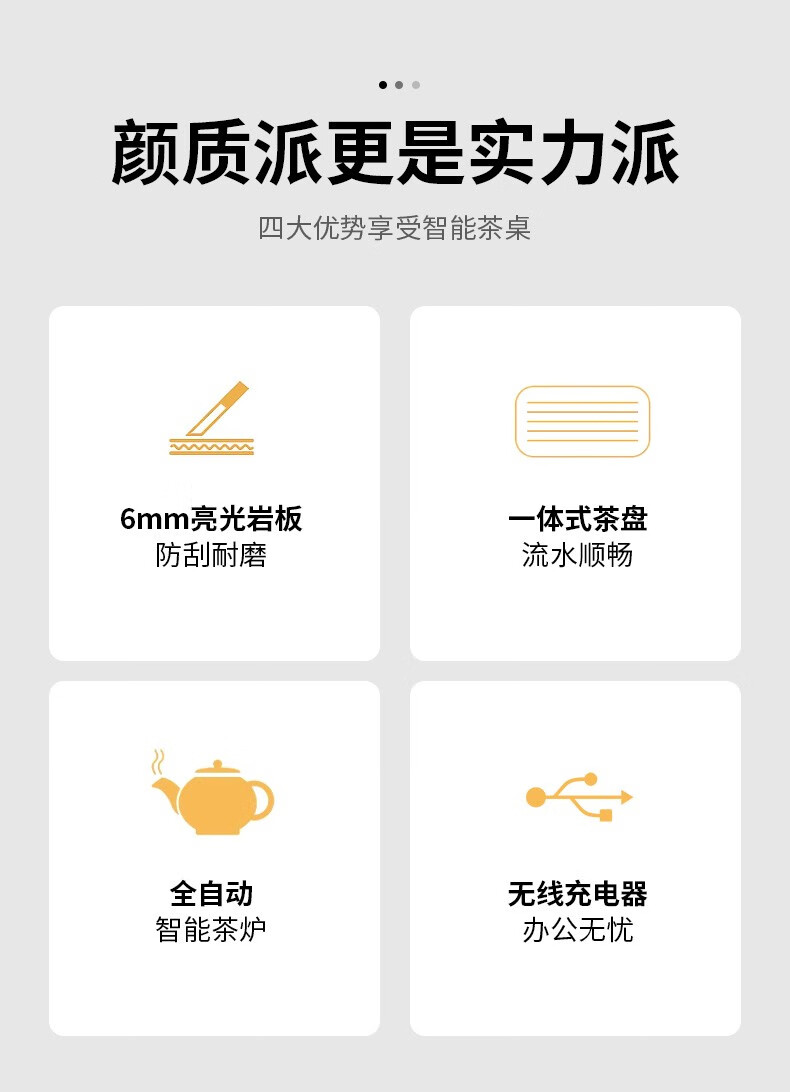 颜质派更是实力派

四大优势享受智能茶桌

6mm亮光岩板
防刮耐磨

一体式茶盘
流水顺畅

全自动
智能茶炉

无线充电器
办公无忧