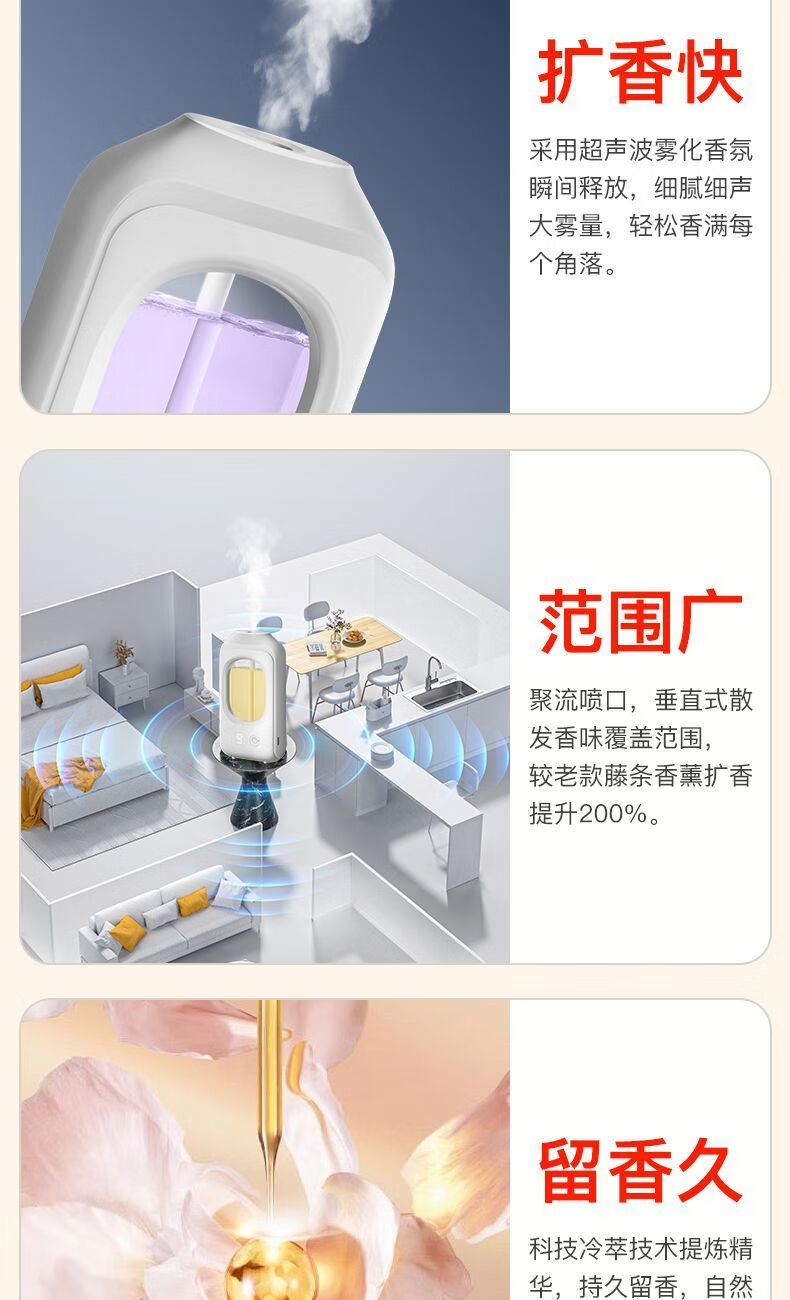 扩香快

采用超声波雾化香氛瞬间释放，细腻细声大雾量，轻松香满每个角落。

范围广

聚流喷口，垂直式散发香味覆盖范围，较老款藤条香薰扩香提升200%。

留香久

科技冷萃技术提炼精华，持久留香，自然