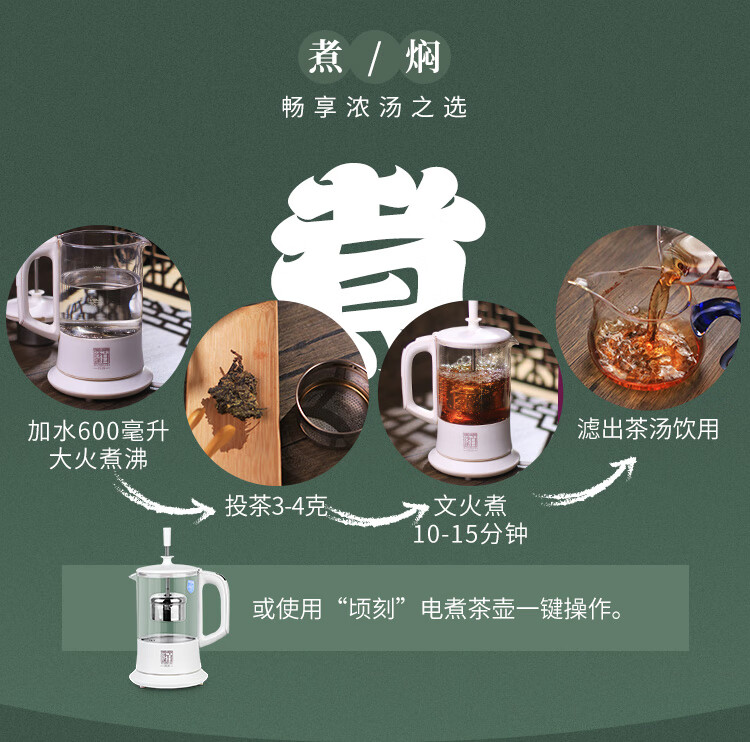 煮 / 焖
畅享浓汤之选

煮

加水600毫升
大火煮沸

投茶3-4克

文火煮
10-15分钟

滤出茶汤饮用

或使用“顷刻”电煮茶壶一键操作。