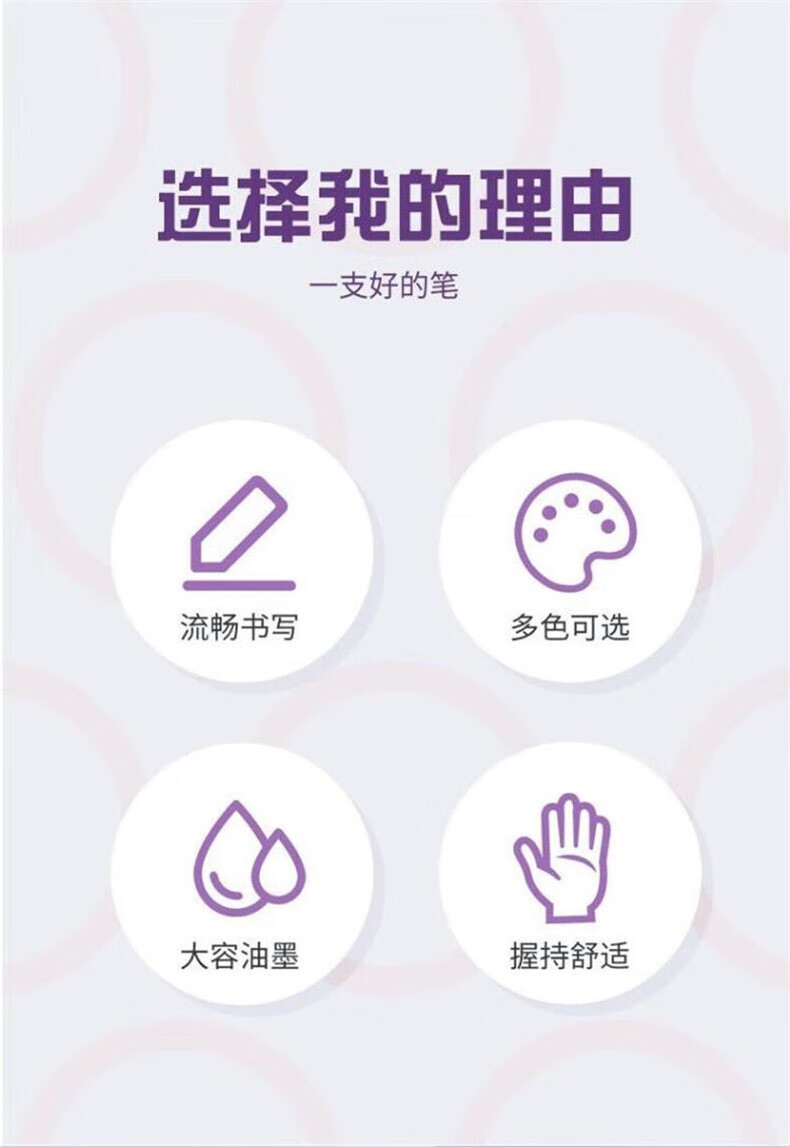 选择我的理由

一支好的笔

流畅书写

多色可选

大容油墨

握持舒适