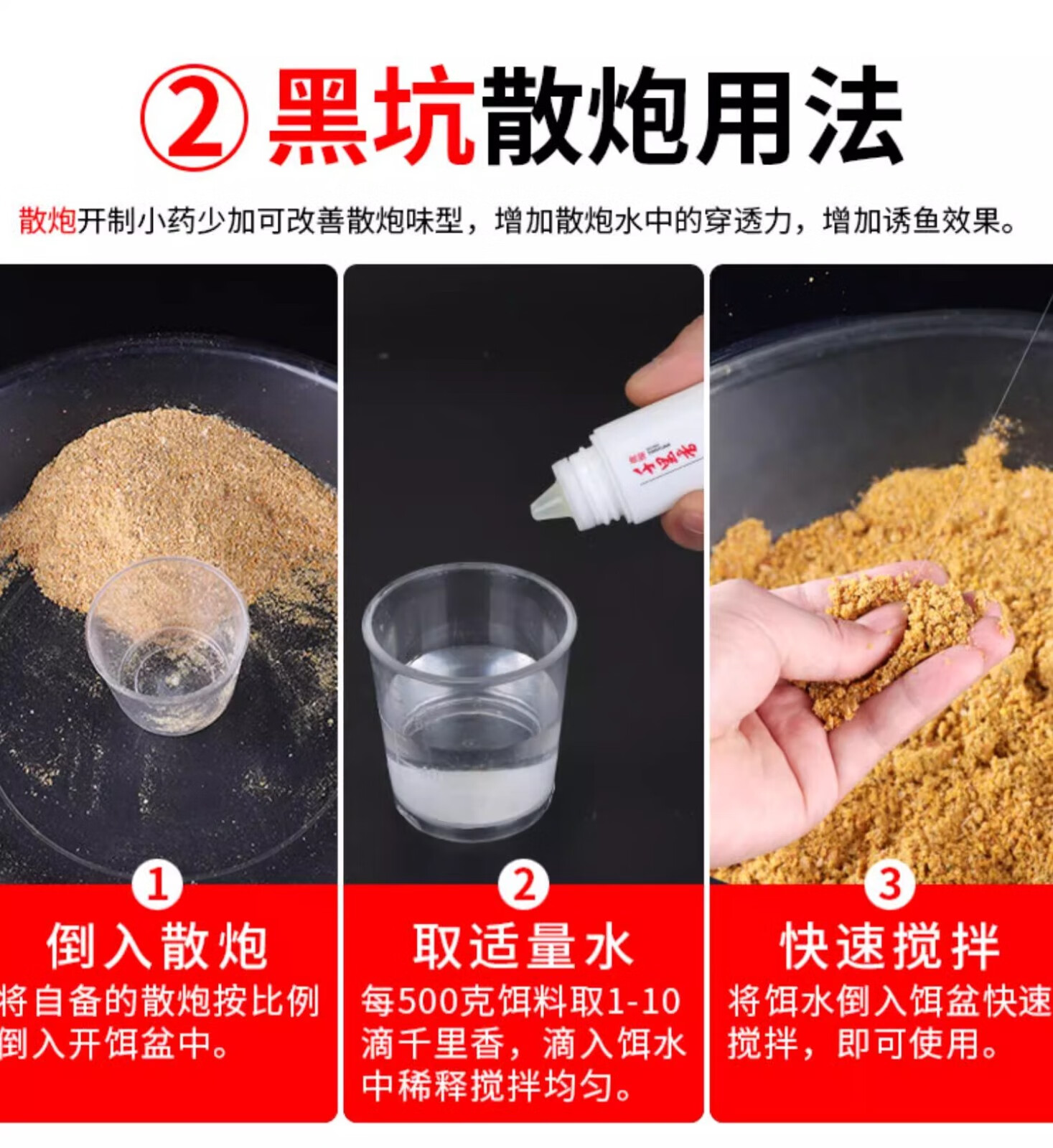 ② 黑坑散炮用法

散炮开制小药少加可改善散炮味型，增加散炮水中的穿透力，增加诱鱼效果。

千里香

1
倒入散炮
将自备的散炮按比例倒入开饵盆中。

2
取适量水
每500克饵料取1-10滴千里香，滴入饵水中稀释搅拌均匀。

3
快速搅拌
将饵水倒入饵盆快速搅拌，即可使用。