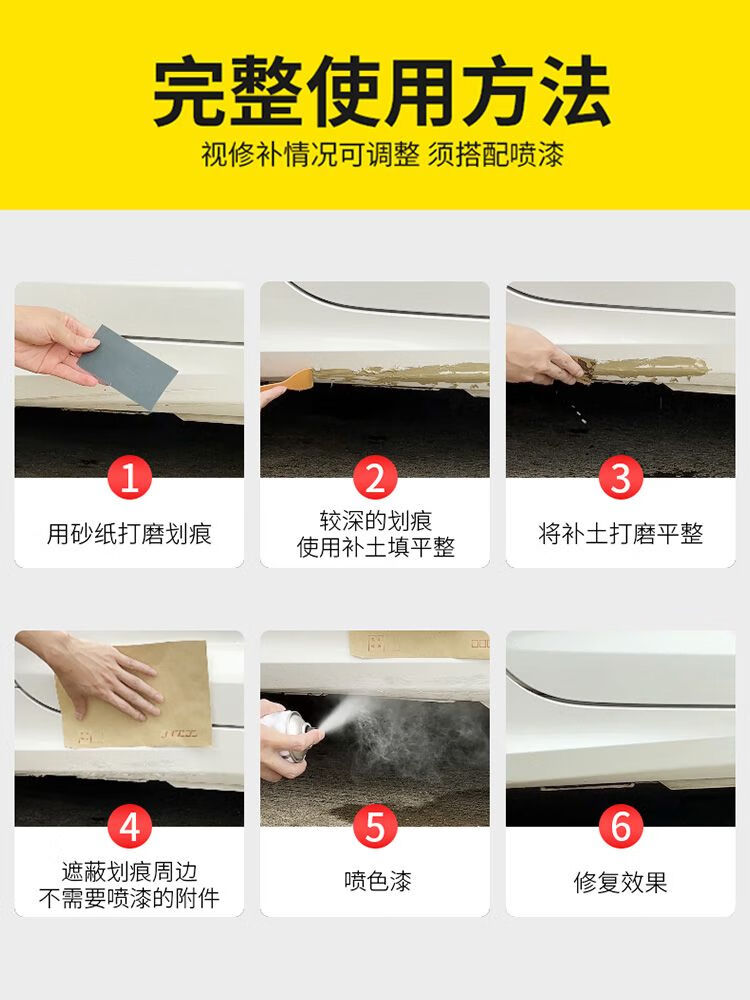 完整使用方法
视修补情况可调整 须搭配喷漆

1
用砂纸打磨划痕

2
较深的划痕
使用补土填平整

3
将补土打磨平整

4
遮蔽划痕周边
不需要喷漆的附件

5
喷色漆

6
修复效果